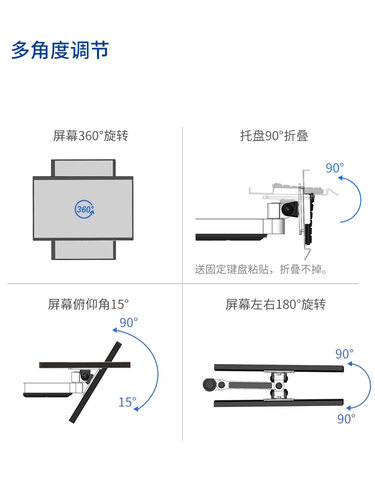 多角度调节

屏幕360°旋转

360°

托盘90°折叠

90°

送固定键盘粘贴，折叠不掉。

屏幕俯仰角15°

90°

15°

屏幕左右180°旋转

90°

90°