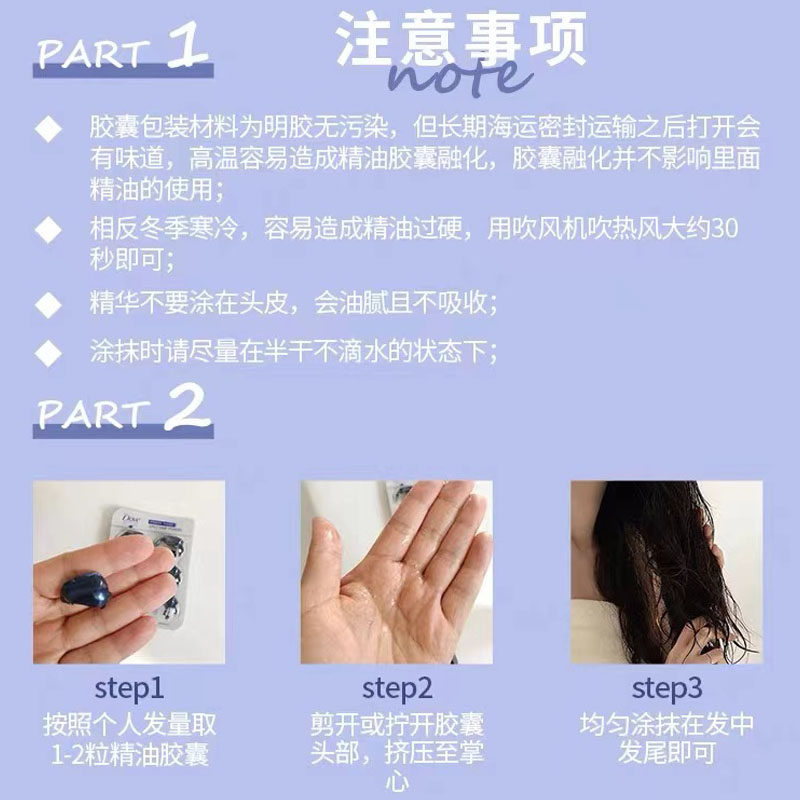 PART 1

注意事项
note

◆ 胶囊包装材料为明胶无污染，但长期海运密封运输之后打开会有味道，高温容易造成精油胶囊融化，胶囊融化并不影响里面精油的使用；

◆ 相反冬季寒冷，容易造成精油过硬，用吹风机吹热风大约30秒即可；

◆ 精华不要涂在头皮，会油腻且不吸收；

◆ 涂抹时请尽量在半干不滴水的状态下；

PART 2

Dove

step1
按照个人发量取1-2粒精油胶囊

step2
剪开或拧开胶囊头部，挤压至掌心

step3
均匀涂抹在发中发尾即可