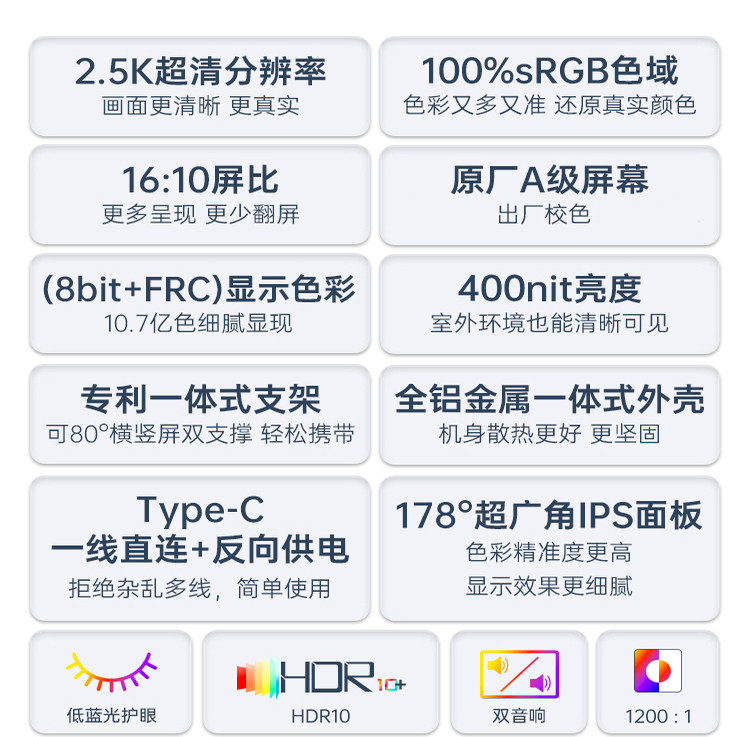 2.5K超清分辨率
画面更清晰 更真实

100%sRGB色域
色彩又多又准 还原真实颜色

16:10屏比
更多呈现 更少翻屏

原厂A级屏幕
出厂校色

(8bit+FRC)显示色彩
10.7亿色细腻显现

400nit亮度
室外环境也能清晰可见

专利一体式支架
可80°横竖屏双支撑 轻松携带

全铝金属一体式外壳
机身散热更好 更坚固

Type-C
一线直连+反向供电
拒绝杂乱多线，简单使用

178°超广角IPS面板
色彩精准度更高
显示效果更细腻

低蓝光护眼

HDR10+

HDR10

双音响

1200 : 1