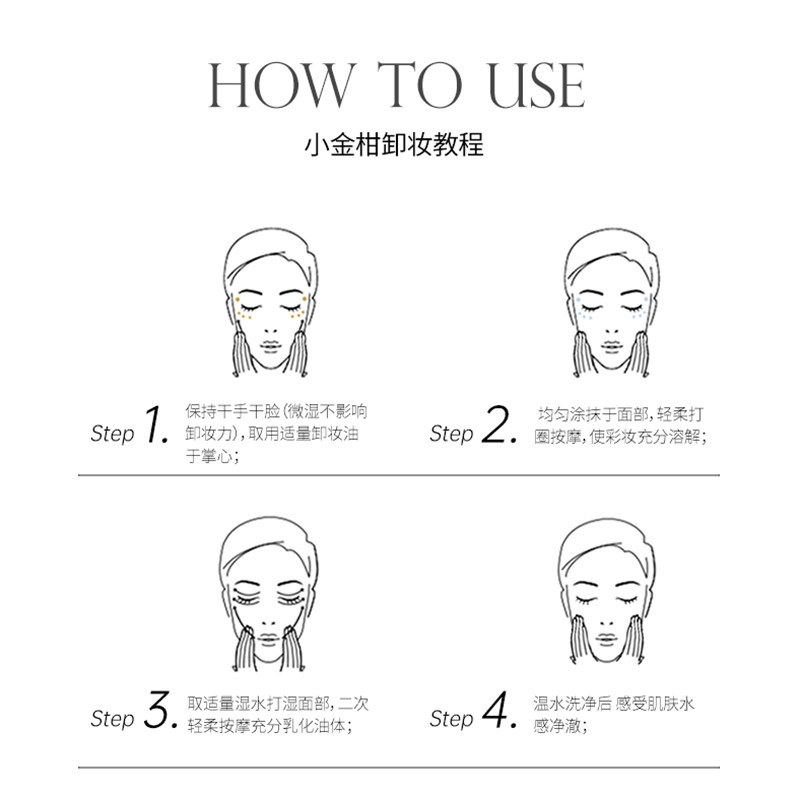 HOW TO USE

小金柑卸妆教程

Step 1. 保持干手干脸(微湿不影响卸妆力),取用适量卸妆油于掌心;

Step 2. 均匀涂抹于面部,轻柔打圈按摩,使彩妆充分溶解;

Step 3. 取适量湿水打湿面部,二次轻柔按摩充分乳化油体;

Step 4. 温水洗净后 感受肌肤水感净澈;