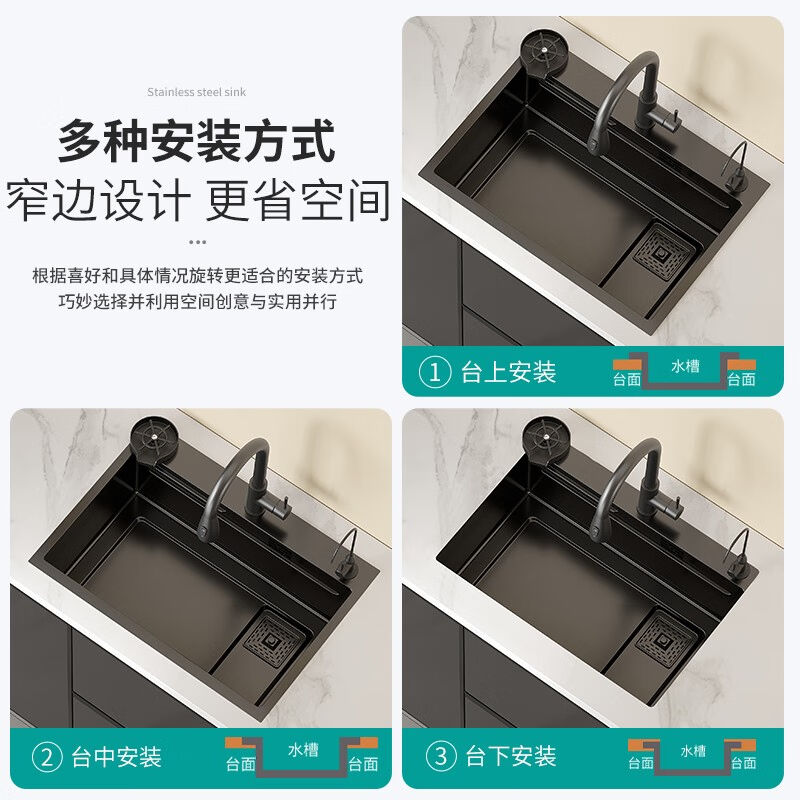 Stainless steel sink

多种安装方式
窄边设计 更省空间

根据喜好和具体情况旋转更适合的安装方式
巧妙选择并利用空间创意与实用并行

① 台上安装
台面 水槽 台面

② 台中安装
台面 水槽 台面

③ 台下安装
台面 水槽 台面