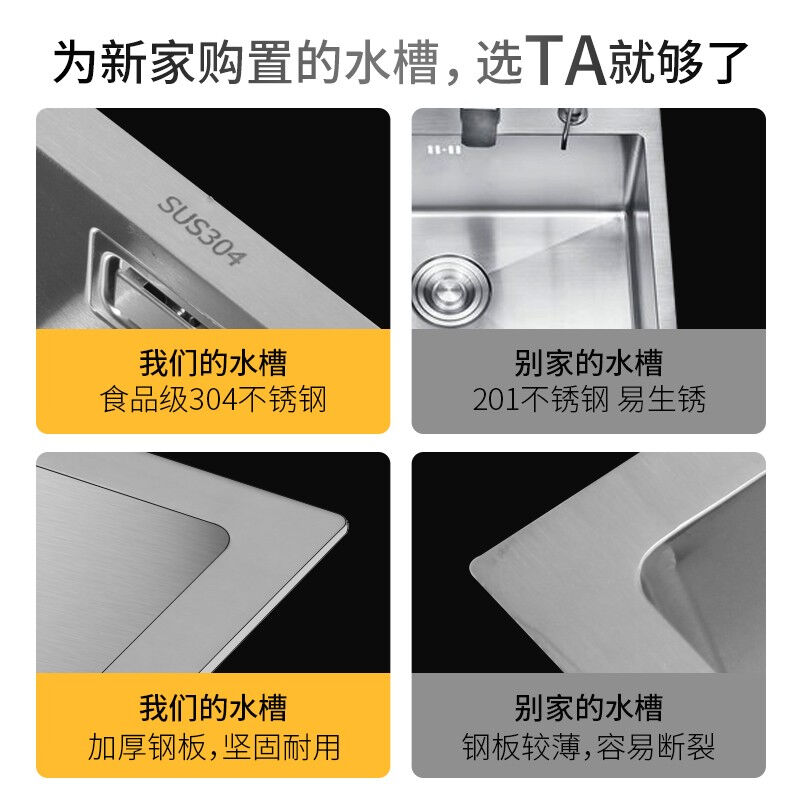 为新家购置的水槽，选TA就够了

SUS304

我们的水槽
食品级304不锈钢

别家的水槽
201不锈钢 易生锈

我们的水槽
加厚钢板，坚固耐用

别家的水槽
钢板较薄，容易断裂