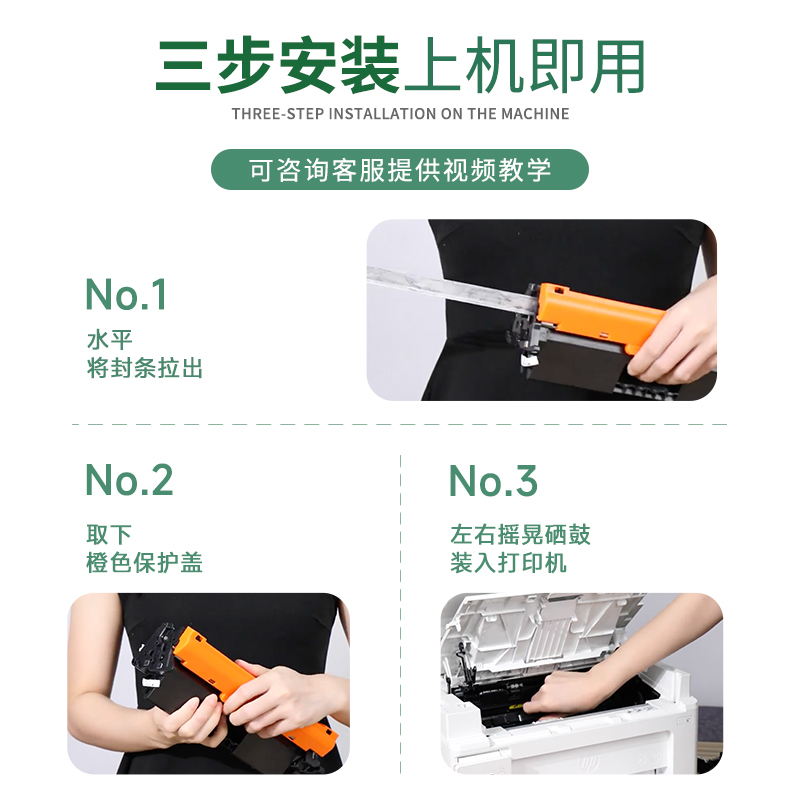 三步安装上机即用
THREE-STEP INSTALLATION ON THE MACHINE

可咨询客服提供视频教学

No.1
水平
将封条拉出

No.2
取下
橙色保护盖

No.3
左右摇晃硒鼓
装入打印机