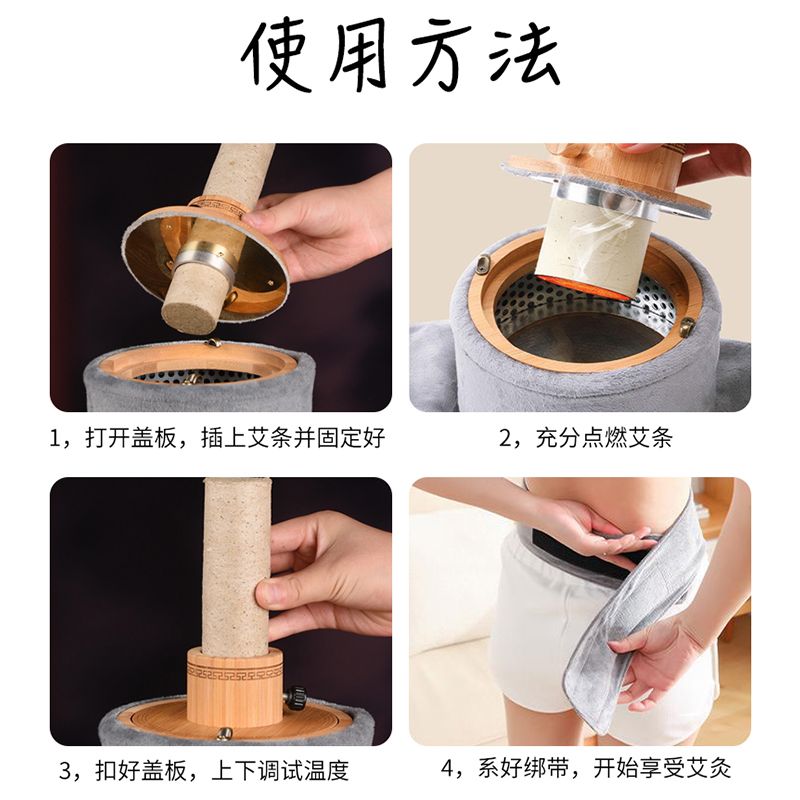 使用方法

1，打开盖板，插上艾条并固定好

2，充分点燃艾条

3，扣好盖板，上下调试温度

4，系好绑带，开始享受艾灸