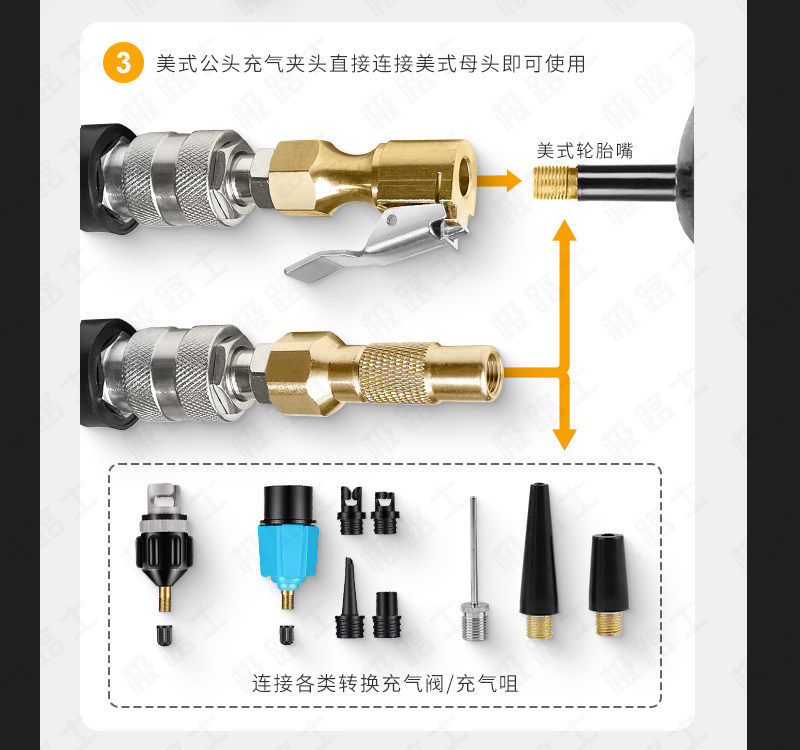 3 美式公头充气夹头直接连接美式母头即可使用

美式轮胎嘴

连接各类转换充气阀/充气咀