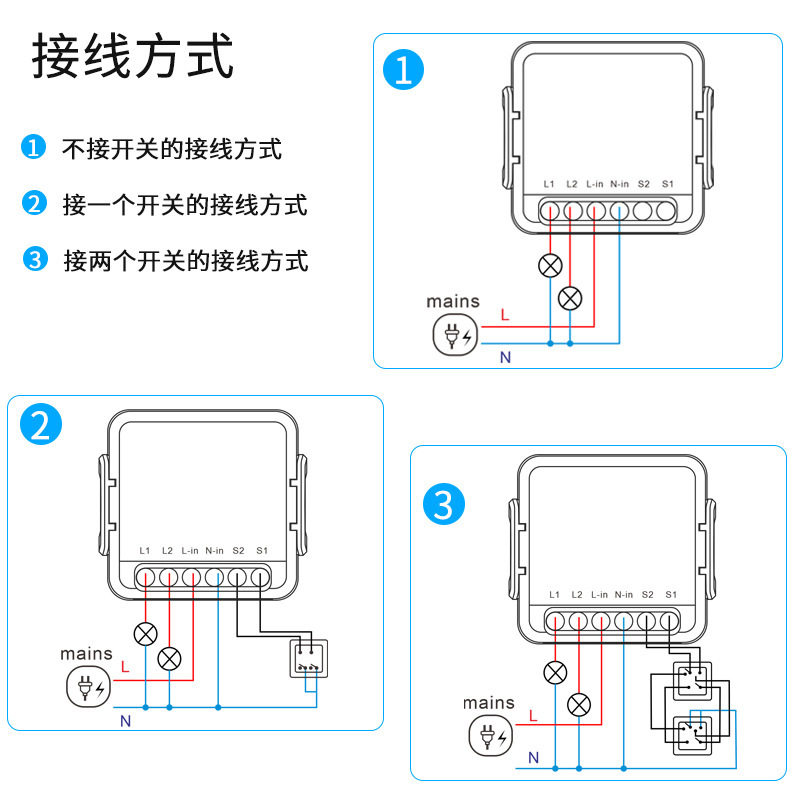 接线方式

1 不接开关的接线方式

2 接一个开关的接线方式

3 接两个开关的接线方式

1

L1 L2 L-in N-in S2 S1

mains

L

N

2

L1 L2 L-in N-in S2 S1

mains

L

N

3

L1 L2 L-in N-in S2 S1

mains

L

N