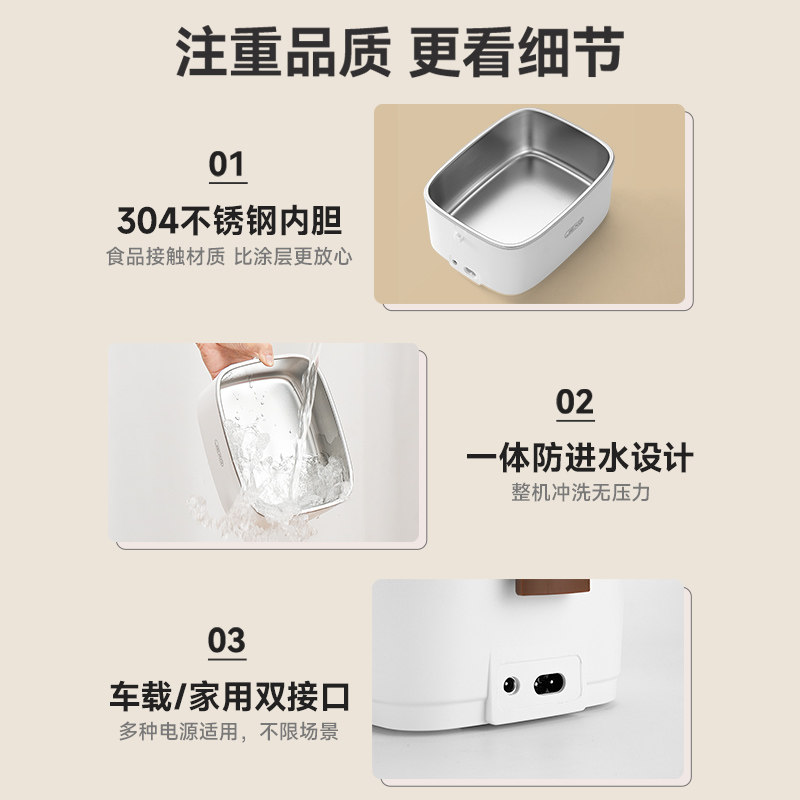 注重品质 更看细节

01

304不锈钢内胆

食品接触材质 比涂层更放心

02

一体防进水设计

整机冲洗无压力

03

车载/家用双接口

多种电源适用，不限场景