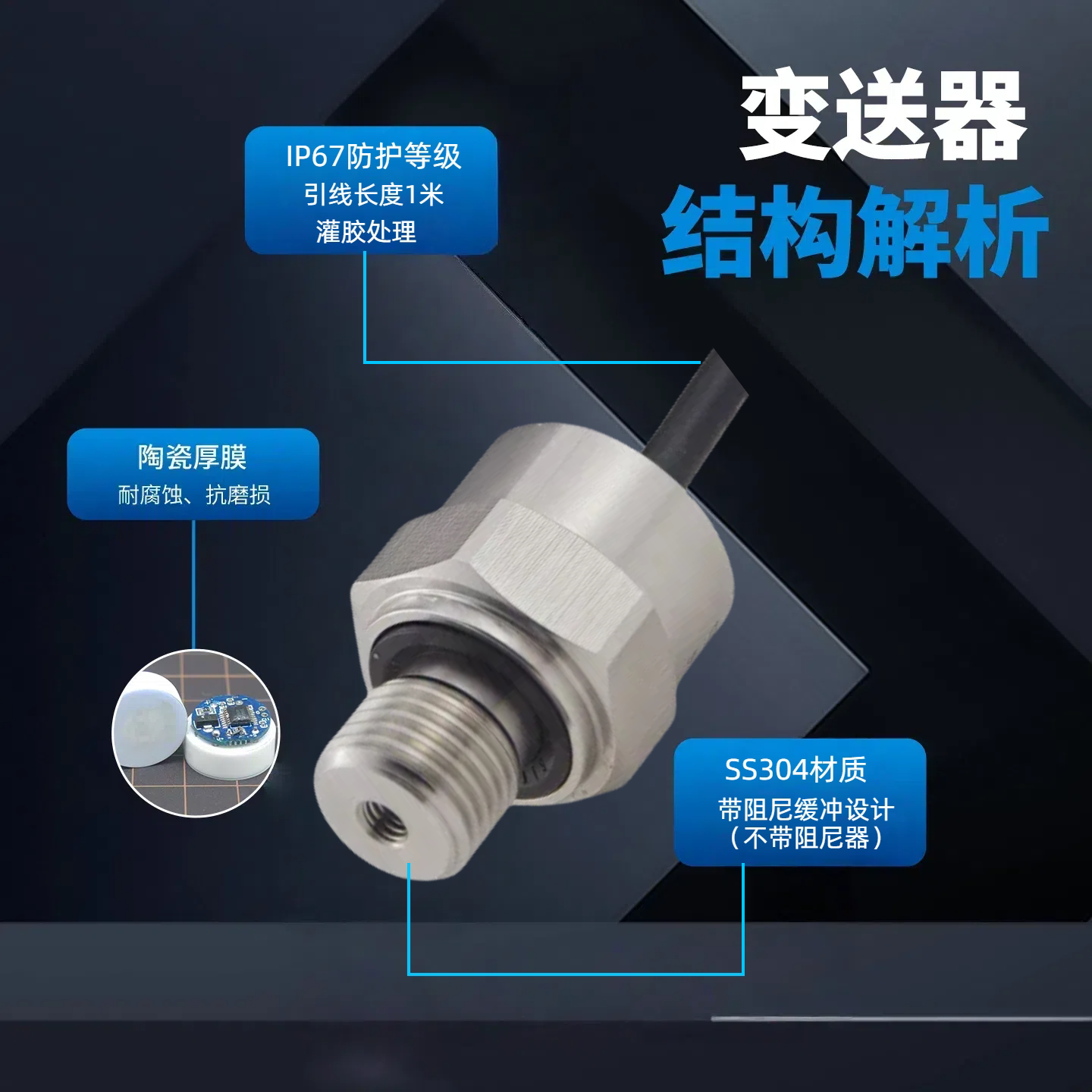 变送器
结构解析

IP67防护等级
引线长度1米
灌胶处理

陶瓷厚膜
耐腐蚀、抗磨损

SS304材质
带阻尼缓冲设计
（不带阻尼器）