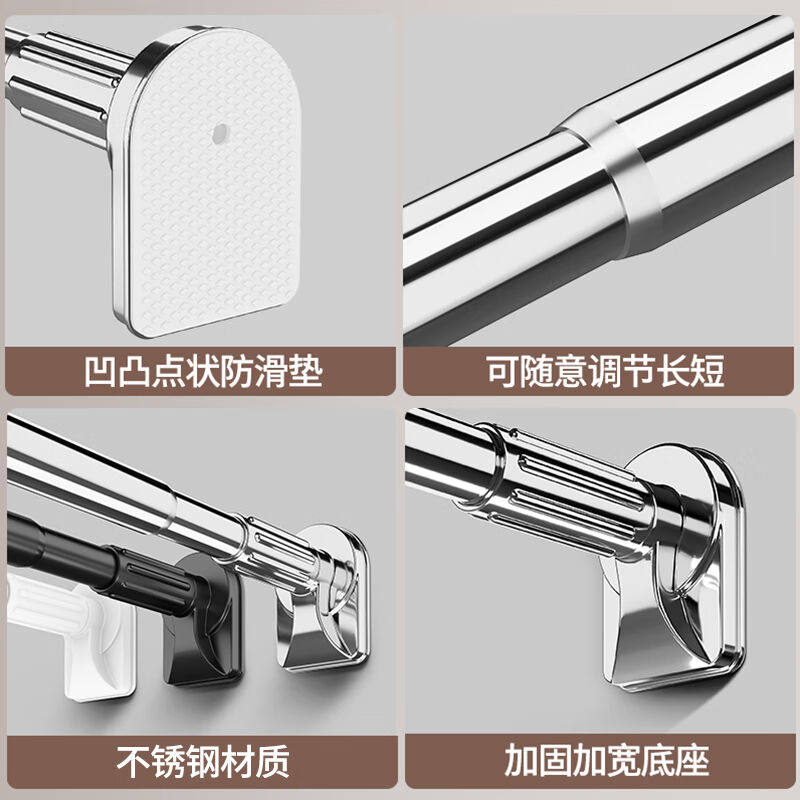 凹凸点状防滑垫

可随意调节长短

不锈钢材质

加固加宽底座