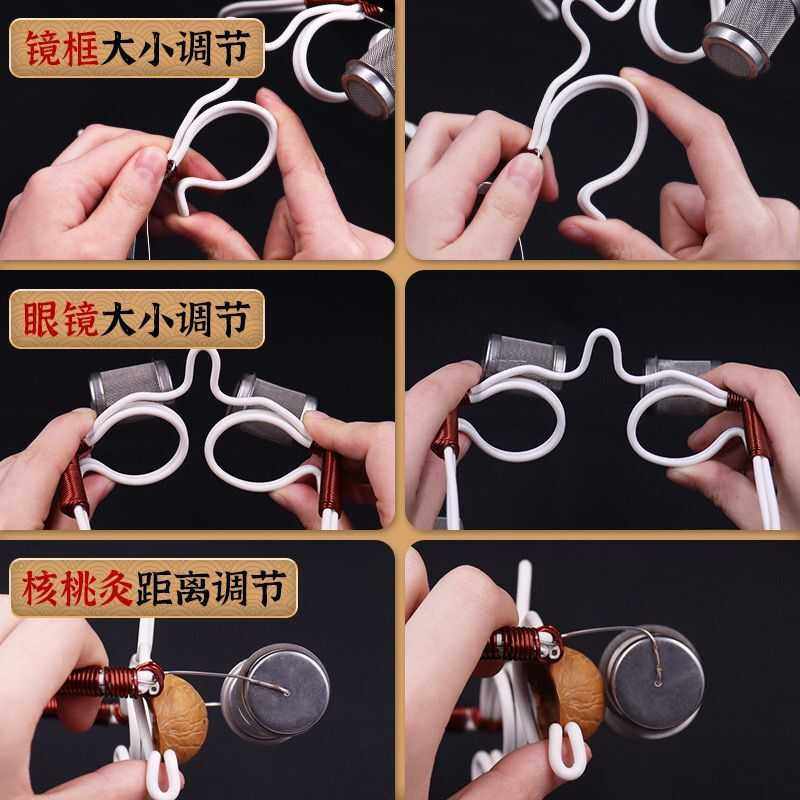 镜框大小调节

眼镜大小调节

核桃灸距离调节