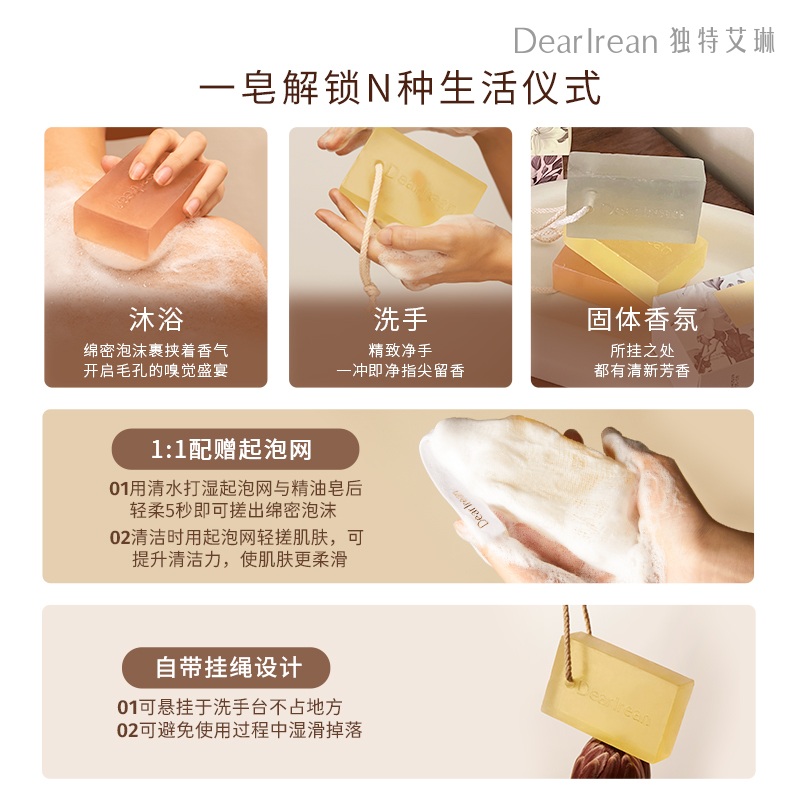 DearIrean 独特艾琳

一皂解锁N种生活仪式

DearIrean

沐浴
绵密泡沫裹挟着香气
开启毛孔的嗅觉盛宴

DearIrean

洗手
精致净手
一冲即净指尖留香

DearIrean

固体香氛
所挂之处
都有清新芳香

1:1配赠起泡网

01用清水打湿起泡网与精油皂后轻柔5秒即可搓出绵密泡沫
02清洁时用起泡网轻搓肌肤，可提升清洁力，使肌肤更柔滑

DearIrean

自带挂绳设计

01可悬挂于洗手台不占地方
02可避免使用过程中湿滑掉落

DearIrean