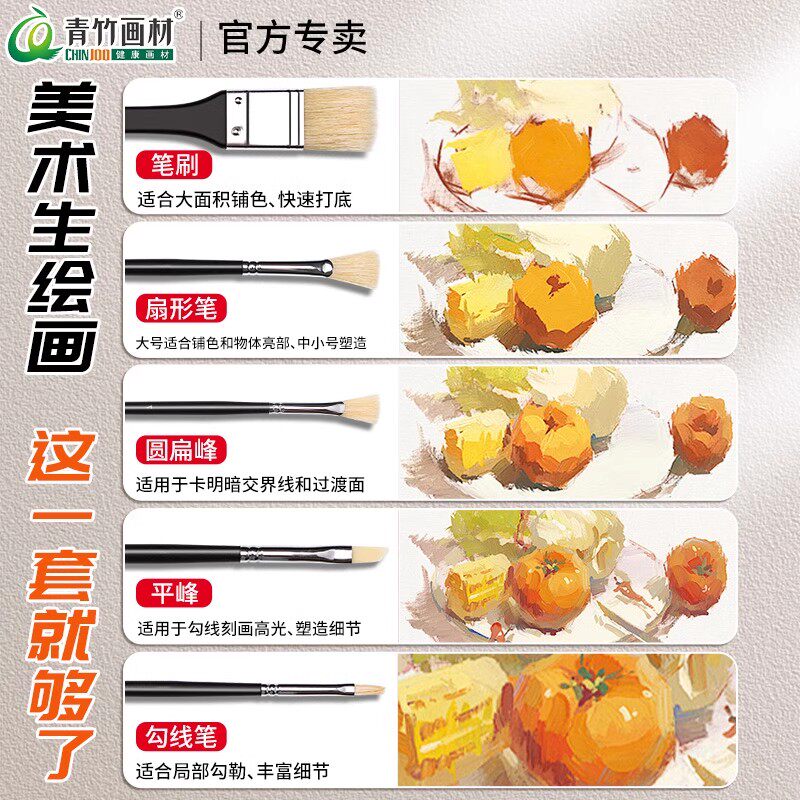 青竹画材®
CHINJOO 健康画材
官方专卖

美术生绘画

这一套就够了

笔刷
适合大面积铺色、快速打底

扇形笔
大号适合铺色和物体亮部、中小号塑造

圆扁峰
适用于卡明暗交界线和过渡面

平峰
适用于勾线刻画高光、塑造细节

勾线笔
适合局部勾勒、丰富细节