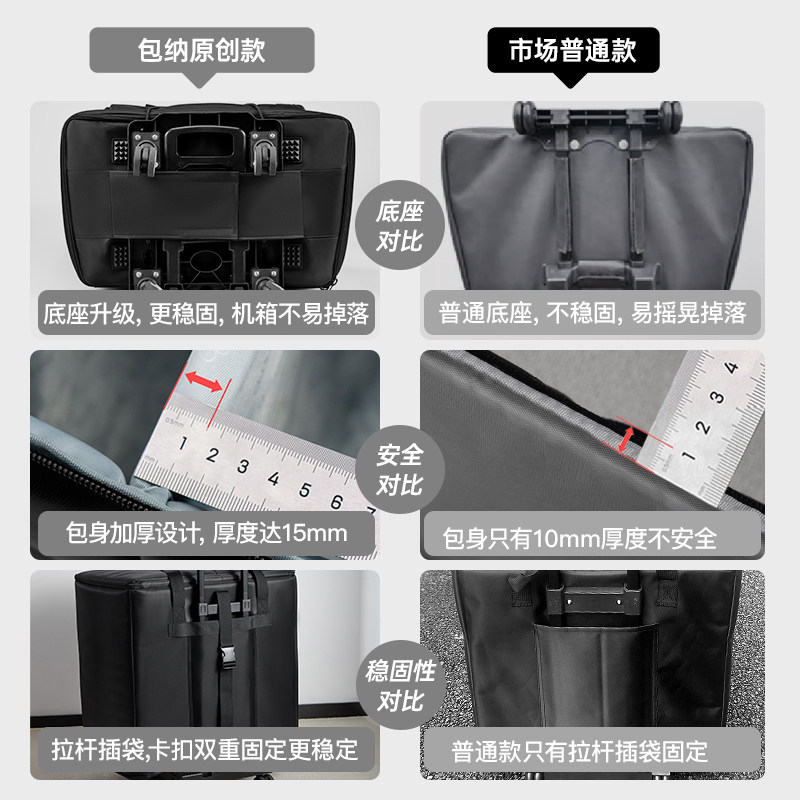 包纳原创款

市场普通款

底座对比

底座升级, 更稳固, 机箱不易掉落

普通底座, 不稳固, 易摇晃掉落

0.5mm
1 2 3 4 5 6 7

1 2 3 4

安全对比

包身加厚设计, 厚度达15mm

包身只有10mm厚度不安全

稳固性对比

拉杆插袋,卡扣双重固定更稳定

普通款只有拉杆插袋固定