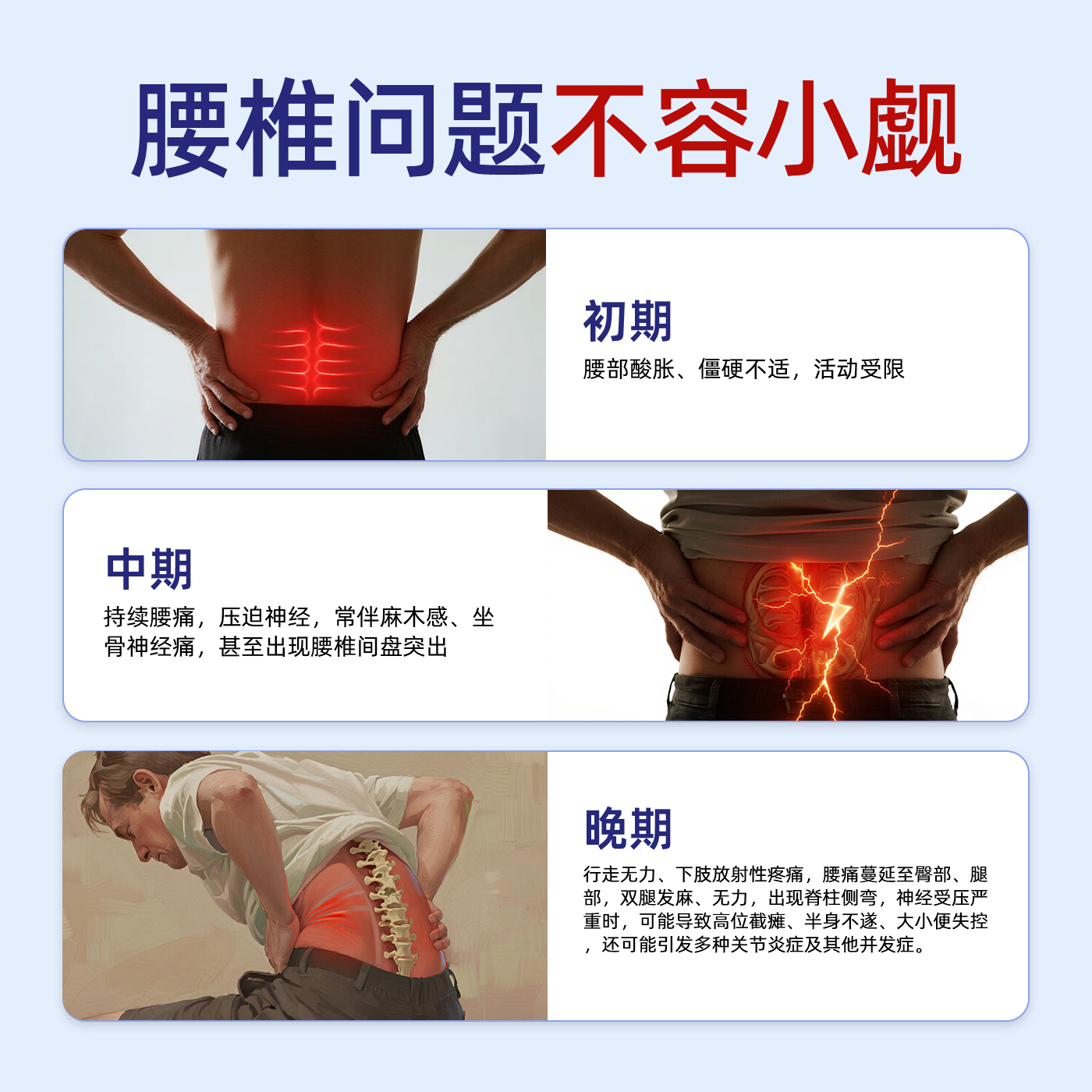 腰椎问题不容小觑

初期
腰部酸胀、僵硬不适，活动受限

中期
持续腰痛，压迫神经，常伴麻木感、坐骨神经痛，甚至出现腰椎间盘突出

晚期
行走无力、下肢放射性疼痛，腰痛蔓延至臀部、腿部，双腿发麻、无力，出现脊柱侧弯，神经受压严重时，可能导致高位截瘫、半身不遂、大小便失控，还可能引发多种关节炎症及其他并发症。