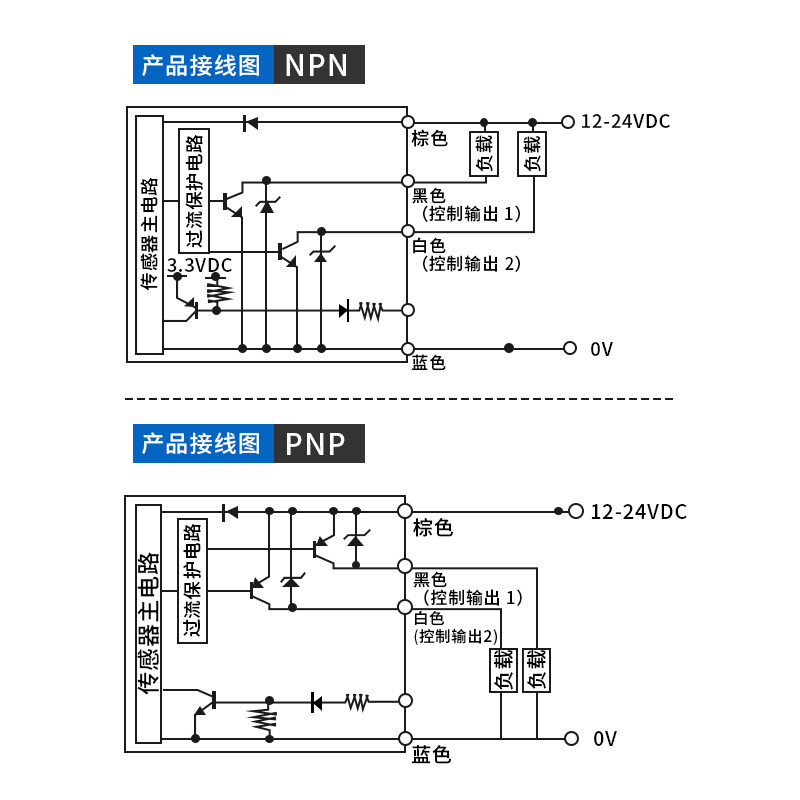 产品接线图 NPN

传感器主电路

过流保护电路

3.3VDC

棕色

负载

负载

12-24VDC

黑色
（控制输出 1）

白色
（控制输出 2）

蓝色

0V

产品接线图 PNP

传感器主电路

过流保护电路

棕色

12-24VDC

黑色
（控制输出 1）

白色
(控制输出2)

负载

负载

蓝色

0V