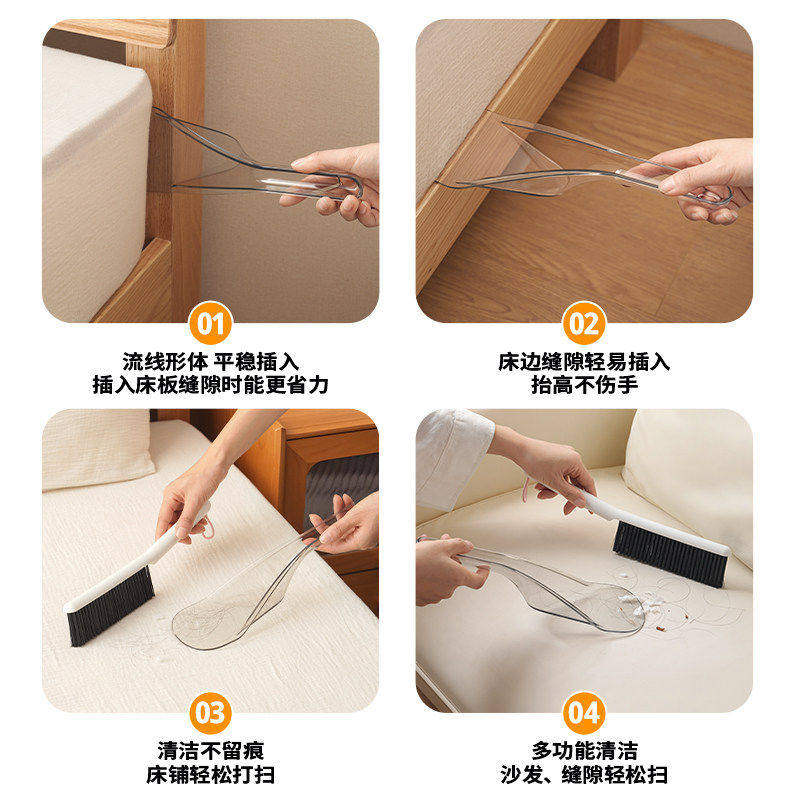 01

流线形体 平稳插入
插入床板缝隙时能更省力

02

床边缝隙轻易插入
抬高不伤手

03

清洁不留痕
床铺轻松打扫

04

多功能清洁
沙发、缝隙轻松扫