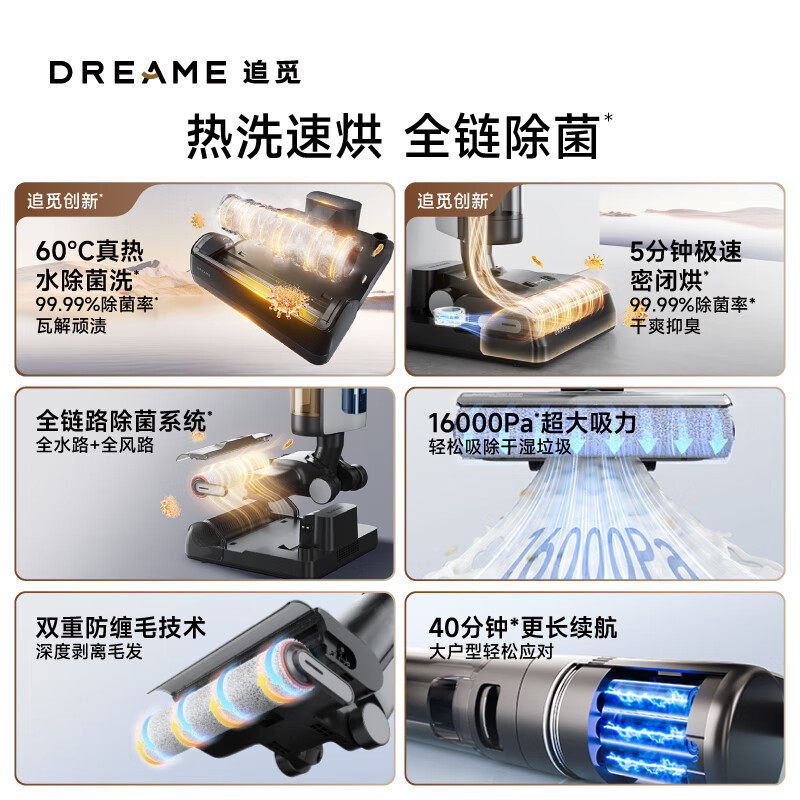 DREAME 追觅

热洗速烘 全链除菌*

追觅创新*

60°C真热水除菌洗*

99.99%除菌率*
瓦解顽渍

追觅创新*

5分钟极速密闭烘*

99.99%除菌率*
干爽抑臭

全链路除菌系统*

全水路+全风路

16000Pa*超大吸力

轻松吸除干湿垃圾

16000Pa

双重防缠毛技术

深度剥离毛发

40分钟*更长续航

大户型轻松应对