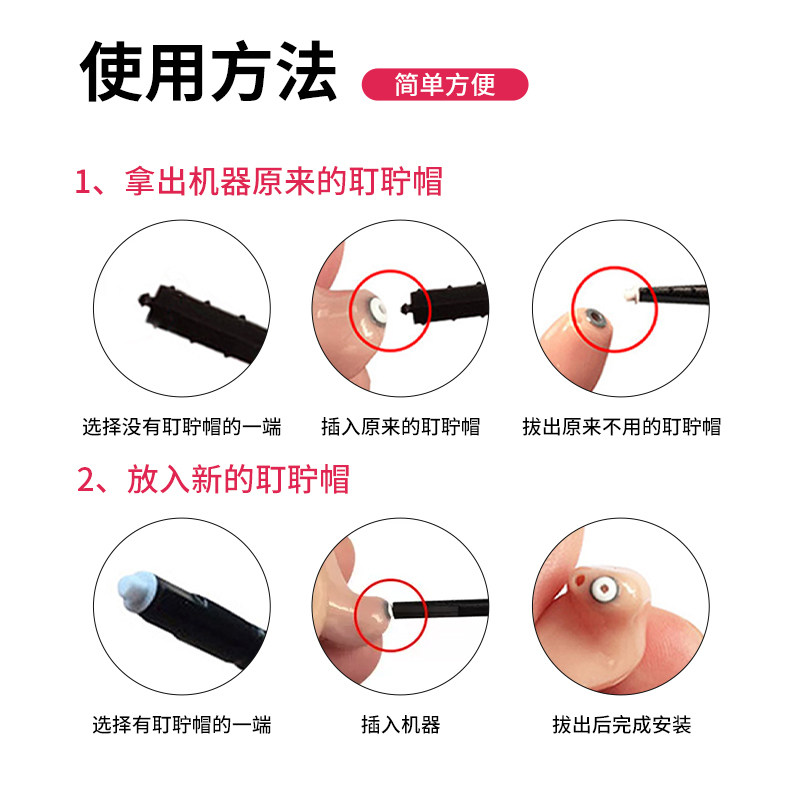 使用方法 简单方便

1、拿出机器原来的耵聍帽

选择没有耵聍帽的一端

插入原来的耵聍帽

拔出原来不用的耵聍帽

2、放入新的耵聍帽

选择有耵聍帽的一端

插入机器

拔出后完成安装