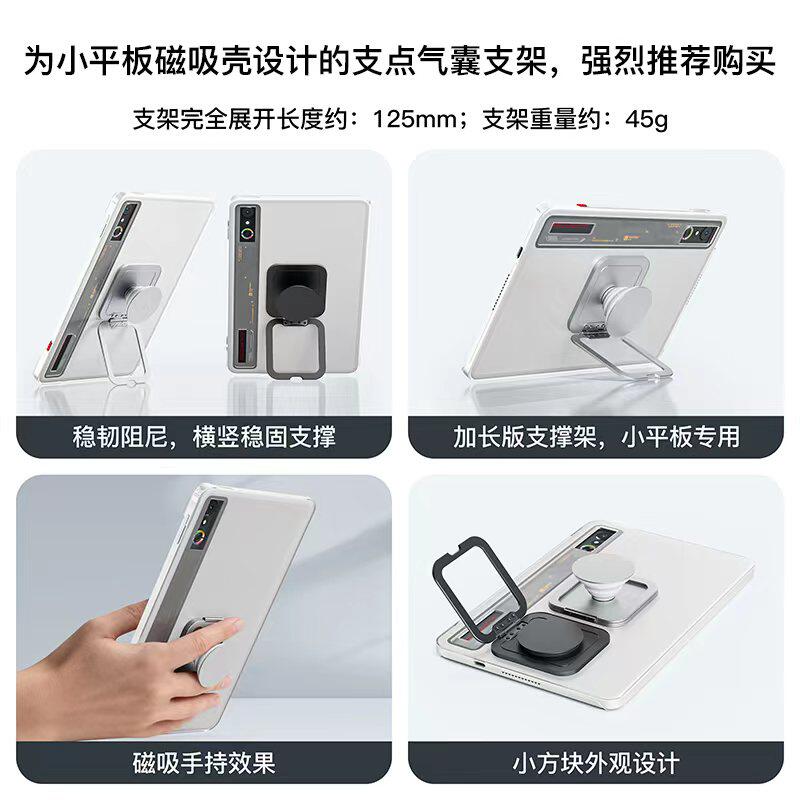 为小平板磁吸壳设计的支点气囊支架，强烈推荐购买

支架完全展开长度约：125mm；支架重量约：45g

稳韧阻尼，横竖稳固支撑

加长版支撑架，小平板专用

磁吸手持效果

小方块外观设计