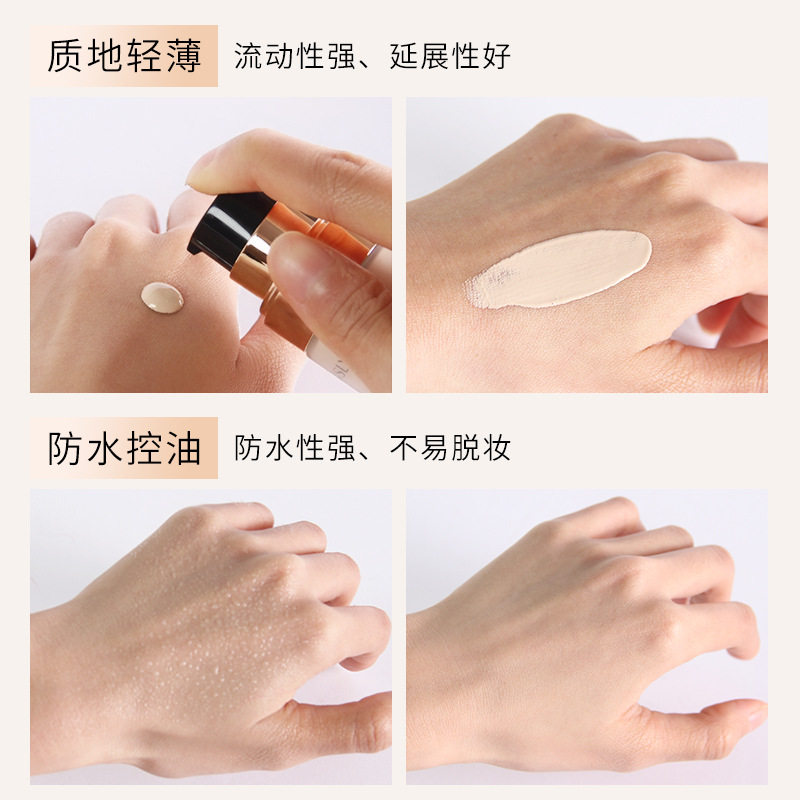 质地轻薄 流动性强、延展性好

防水控油 防水性强、不易脱妆