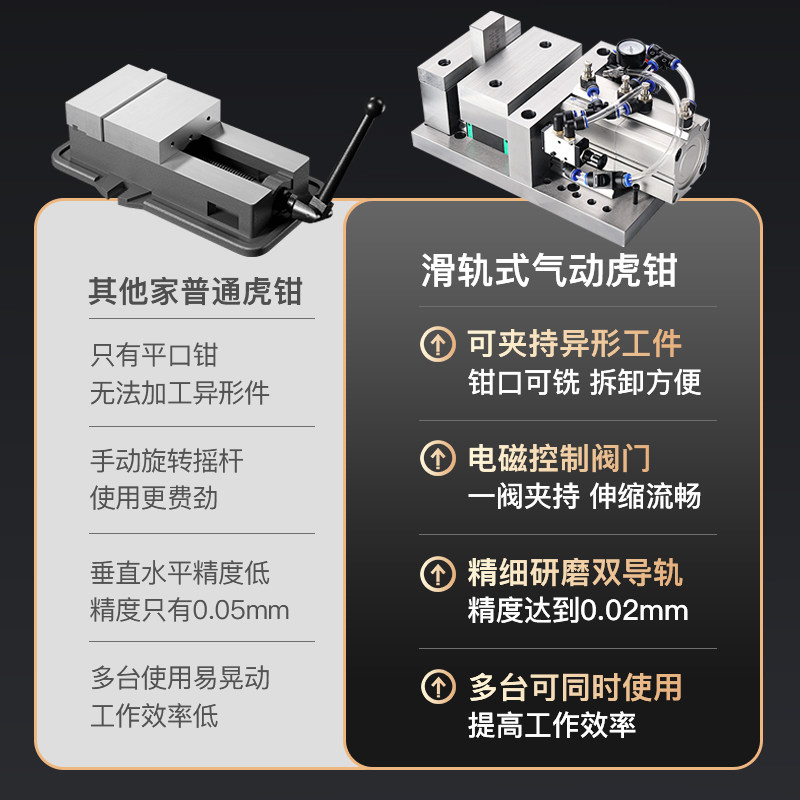 其他家普通虎钳

只有平口钳
无法加工异形件

手动旋转摇杆
使用更费劲

垂直水平精度低
精度只有0.05mm

多台使用易晃动
工作效率低

滑轨式气动虎钳

可夹持异形工件
钳口可铣 拆卸方便

电磁控制阀门
一阀夹持 伸缩流畅

精细研磨双导轨
精度达到0.02mm

多台可同时使用
提高工作效率