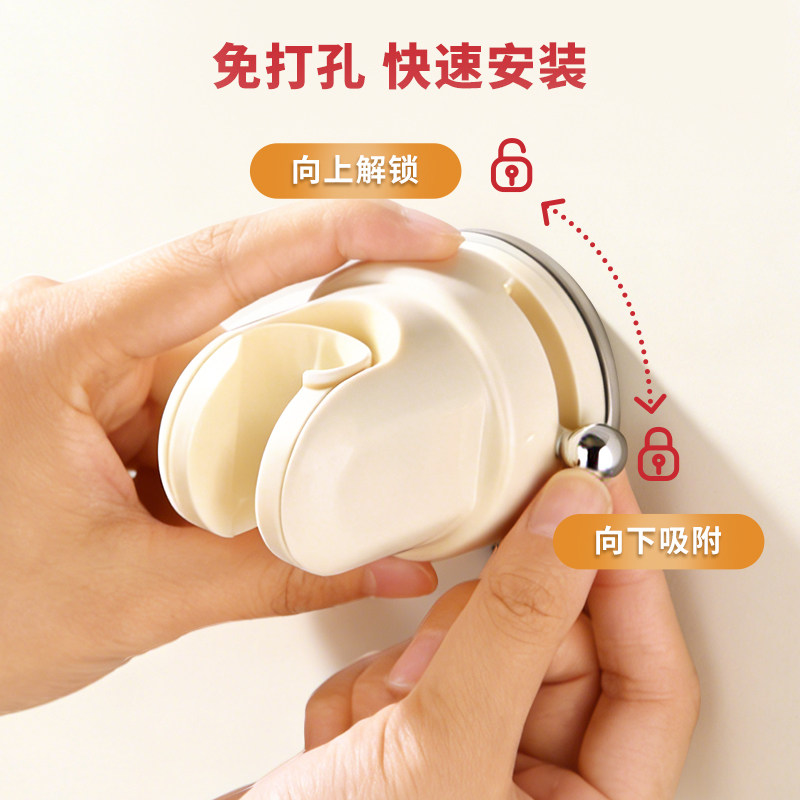 免打孔 快速安装

向上解锁

向下吸附