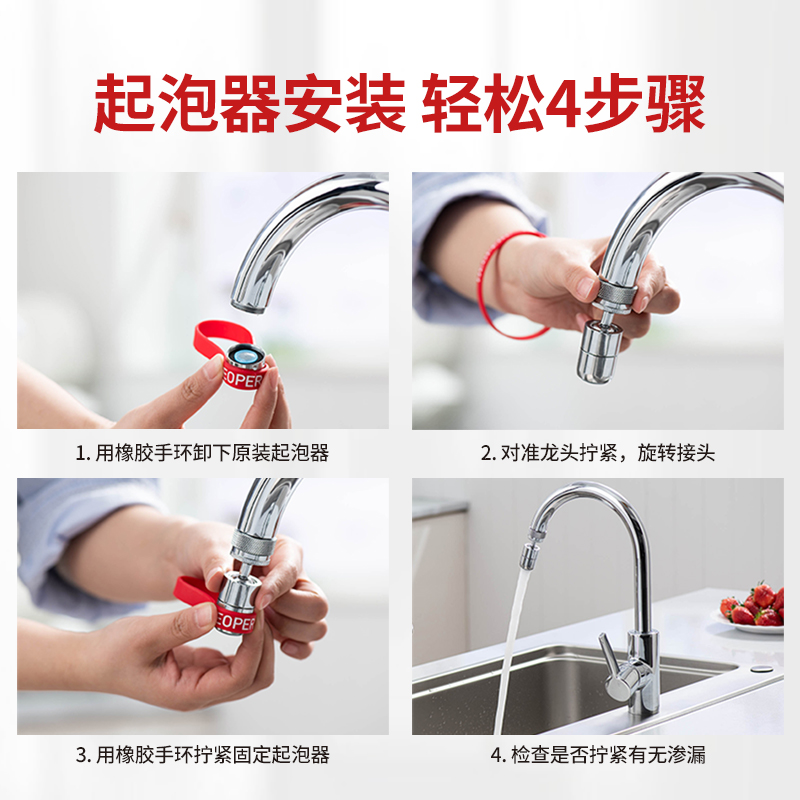 起泡器安装 轻松4步骤

EOPER

1. 用橡胶手环卸下原装起泡器

2. 对准龙头拧紧，旋转接头

EOPER

3. 用橡胶手环拧紧固定起泡器

4. 检查是否拧紧有无渗漏