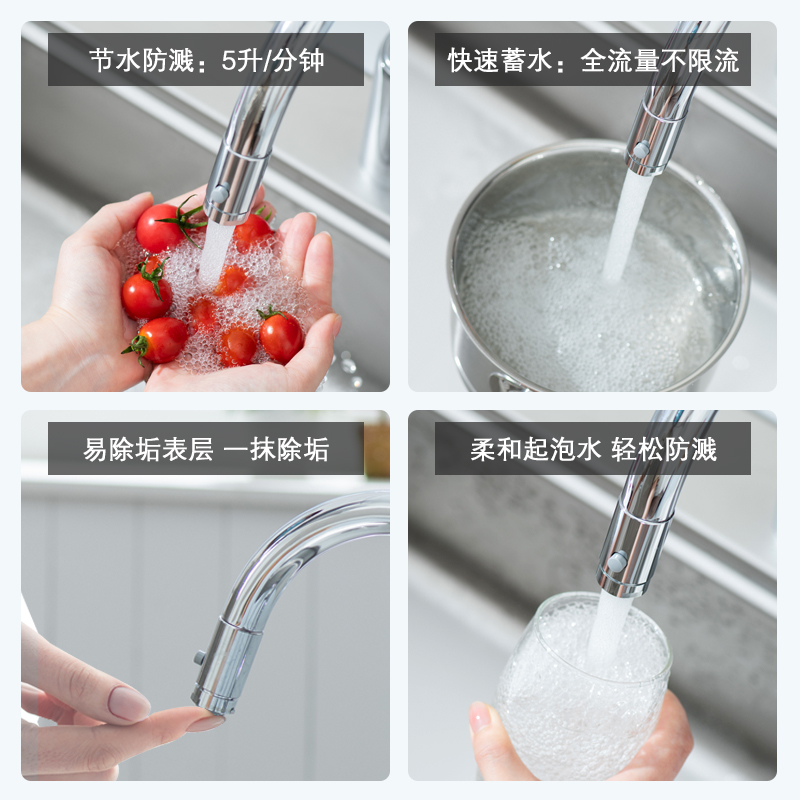 节水防溅：5升/分钟

快速蓄水：全流量不限流

易除垢表层 一抹除垢

柔和起泡水 轻松防溅