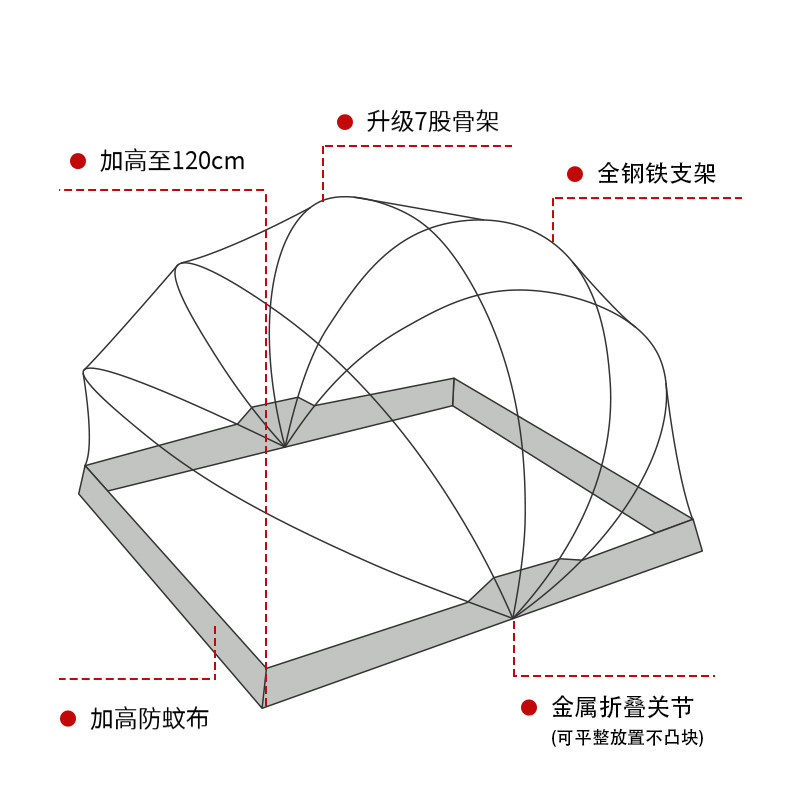 升级7股骨架

加高至120cm

全钢铁支架

加高防蚊布

金属折叠关节
(可平整放置不凸块)