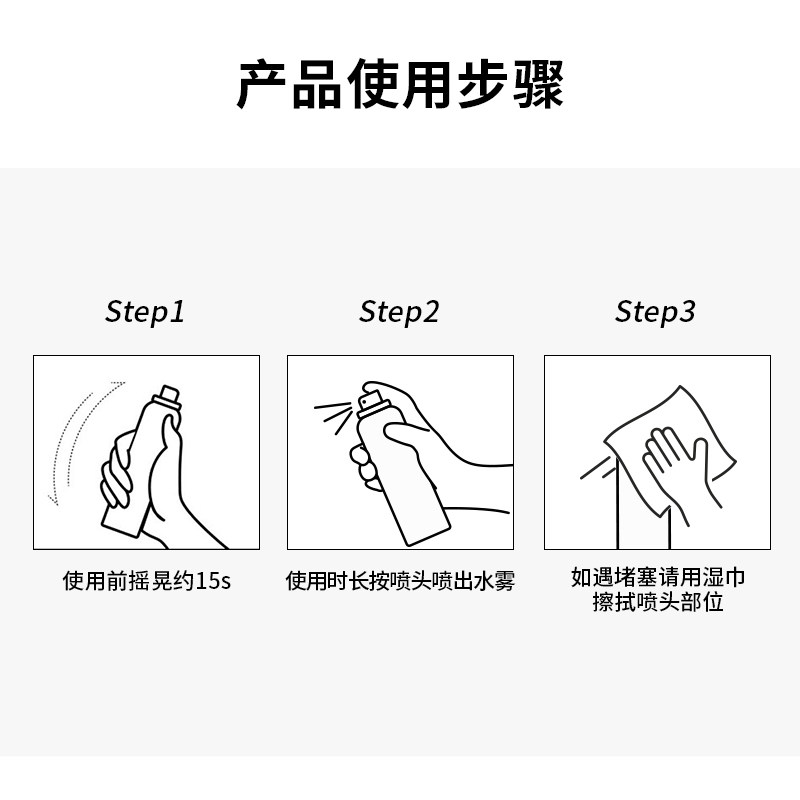 产品使用步骤

Step1

使用前摇晃约15s

Step2

使用时长按喷头喷出水雾

Step3

如遇堵塞请用湿巾擦拭喷头部位