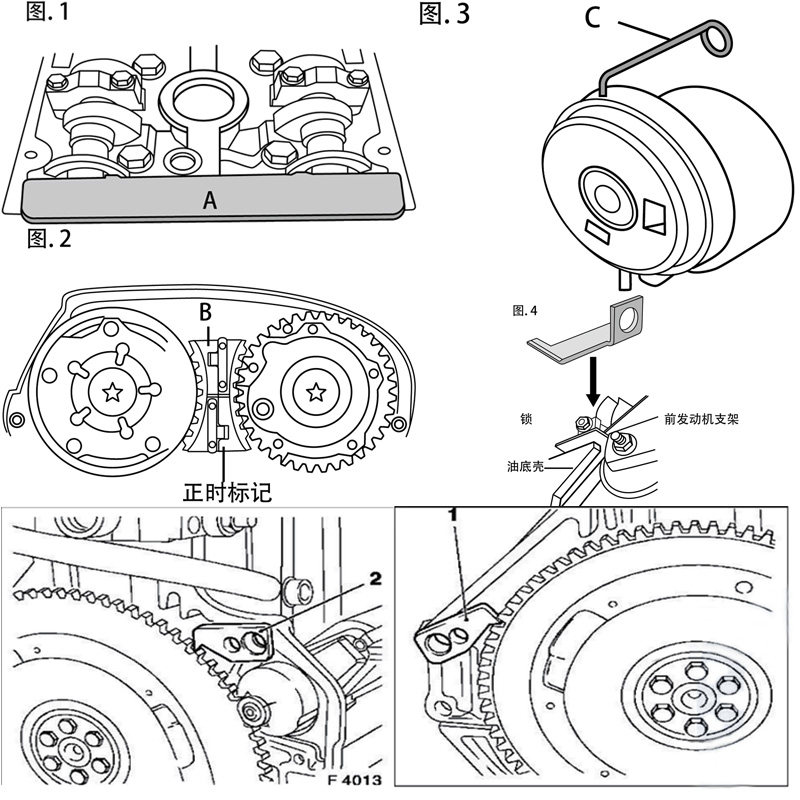 图.1

A

图.2

B

正时标记

图.3

C

图.4

锁

前发动机支架

油底壳

2

F 4013

1