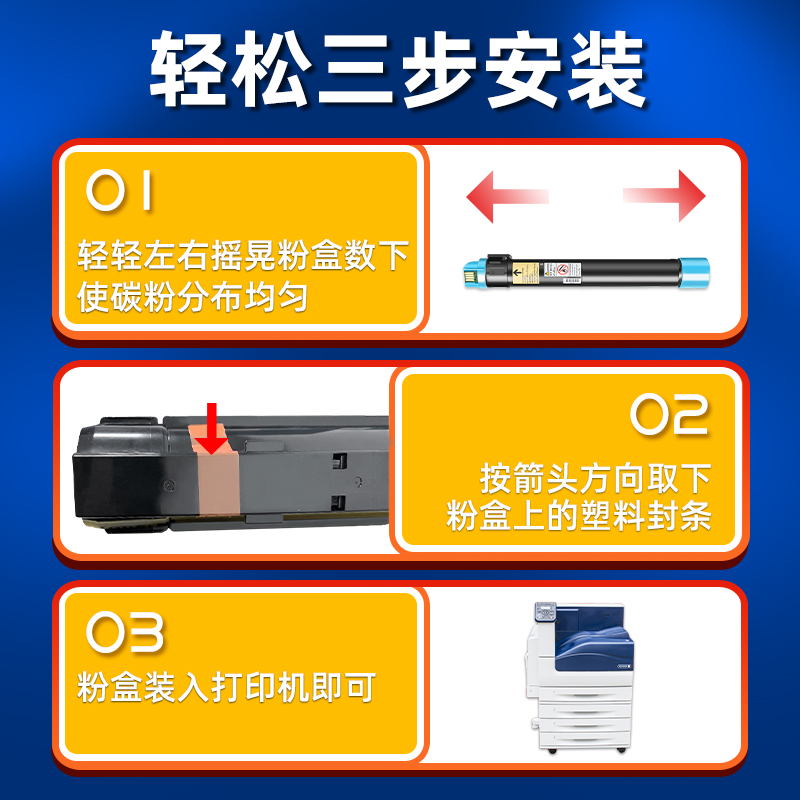 轻松三步安装

01
轻轻左右摇晃粉盒数下
使碳粉分布均匀

02
按箭头方向取下
粉盒上的塑料封条

03
粉盒装入打印机即可