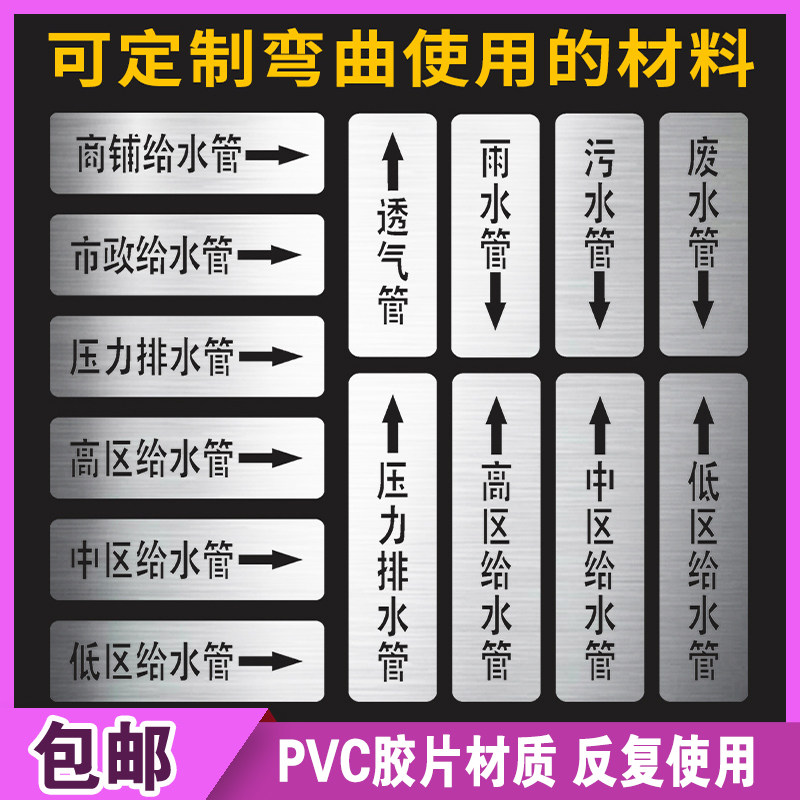 可定制弯曲使用的材料

商铺给水管→

市政给水管→

压力排水管→

高区给水管→

中区给水管→

低区给水管→

↑透气管

雨水管↓

污水管↓

废水管↓

↑压力排水管

↑高区给水管

↑中区给水管

↑低区给水管

包邮

PVC胶片材质 反复使用