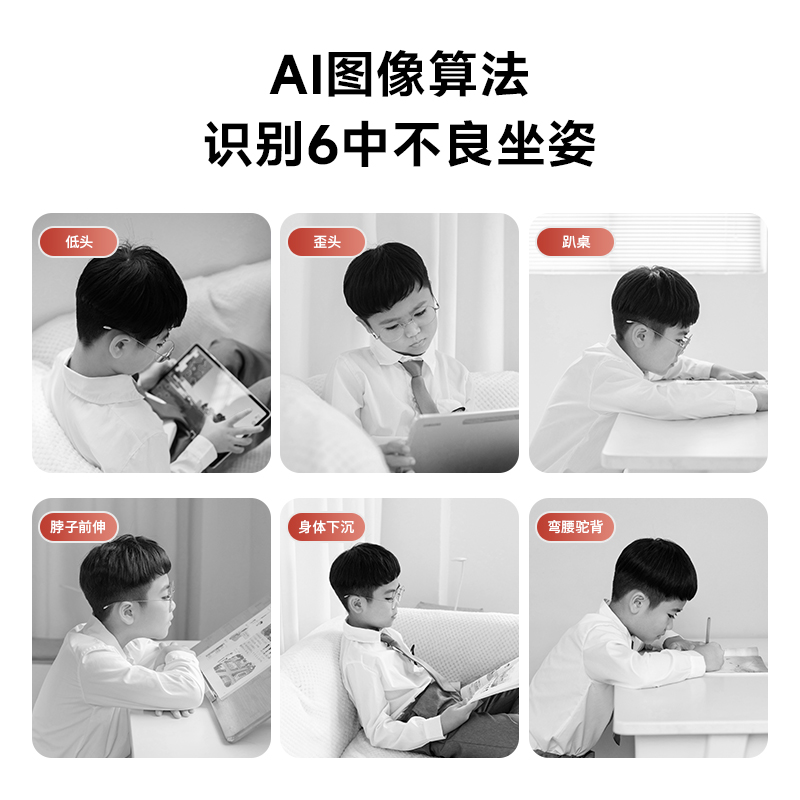 AI图像算法
识别6中不良坐姿

低头

歪头

趴桌

脖子前伸

身体下沉

弯腰驼背