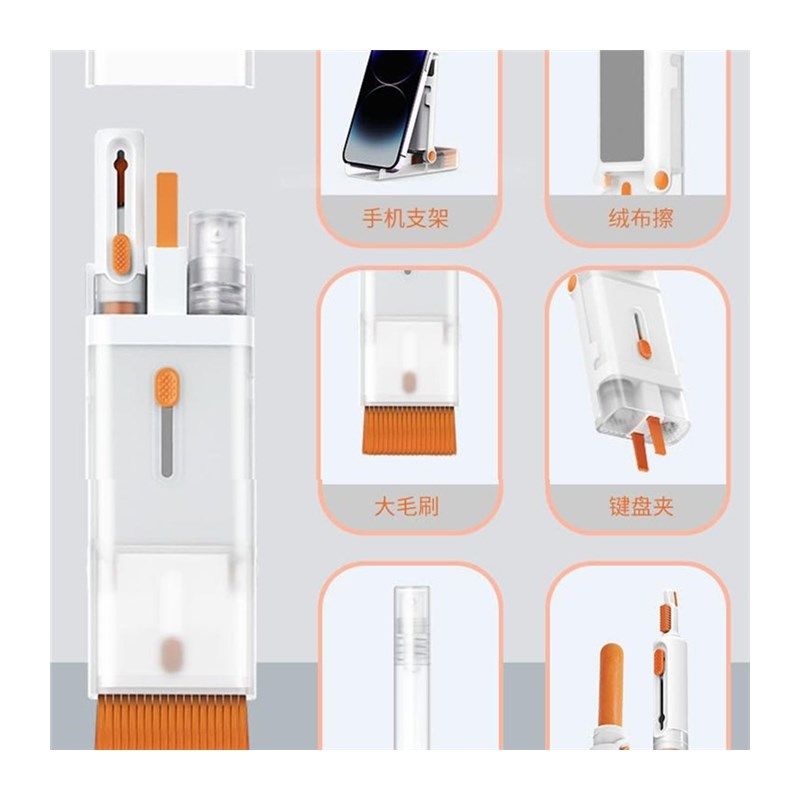 手机支架

绒布擦

大毛刷

键盘夹