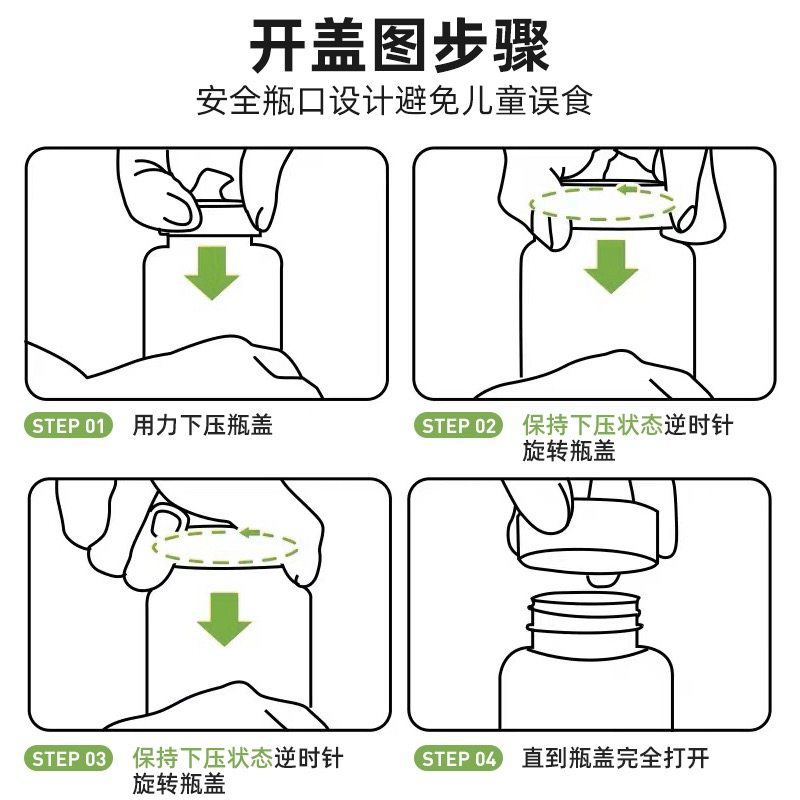 开盖图步骤

安全瓶口设计避免儿童误食

STEP 01 用力下压瓶盖

STEP 02 保持下压状态逆时针旋转瓶盖

STEP 03 保持下压状态逆时针旋转瓶盖

STEP 04 直到瓶盖完全打开