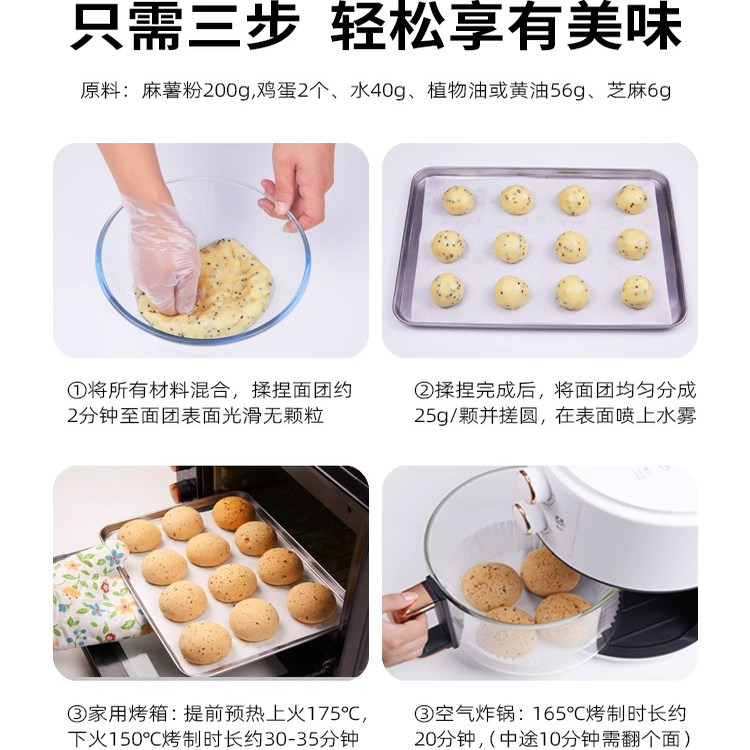 只需三步 轻松享有美味

原料：麻薯粉200g,鸡蛋2个、水40g、植物油或黄油56g、芝麻6g

①将所有材料混合，揉捏面团约2分钟至面团表面光滑无颗粒

②揉捏完成后，将面团均匀分成25g/颗并搓圆，在表面喷上水雾

③家用烤箱：提前预热上火175℃，下火150℃烤制时长约30-35分钟

③空气炸锅：165℃烤制时长约20分钟，(中途10分钟需翻个面)