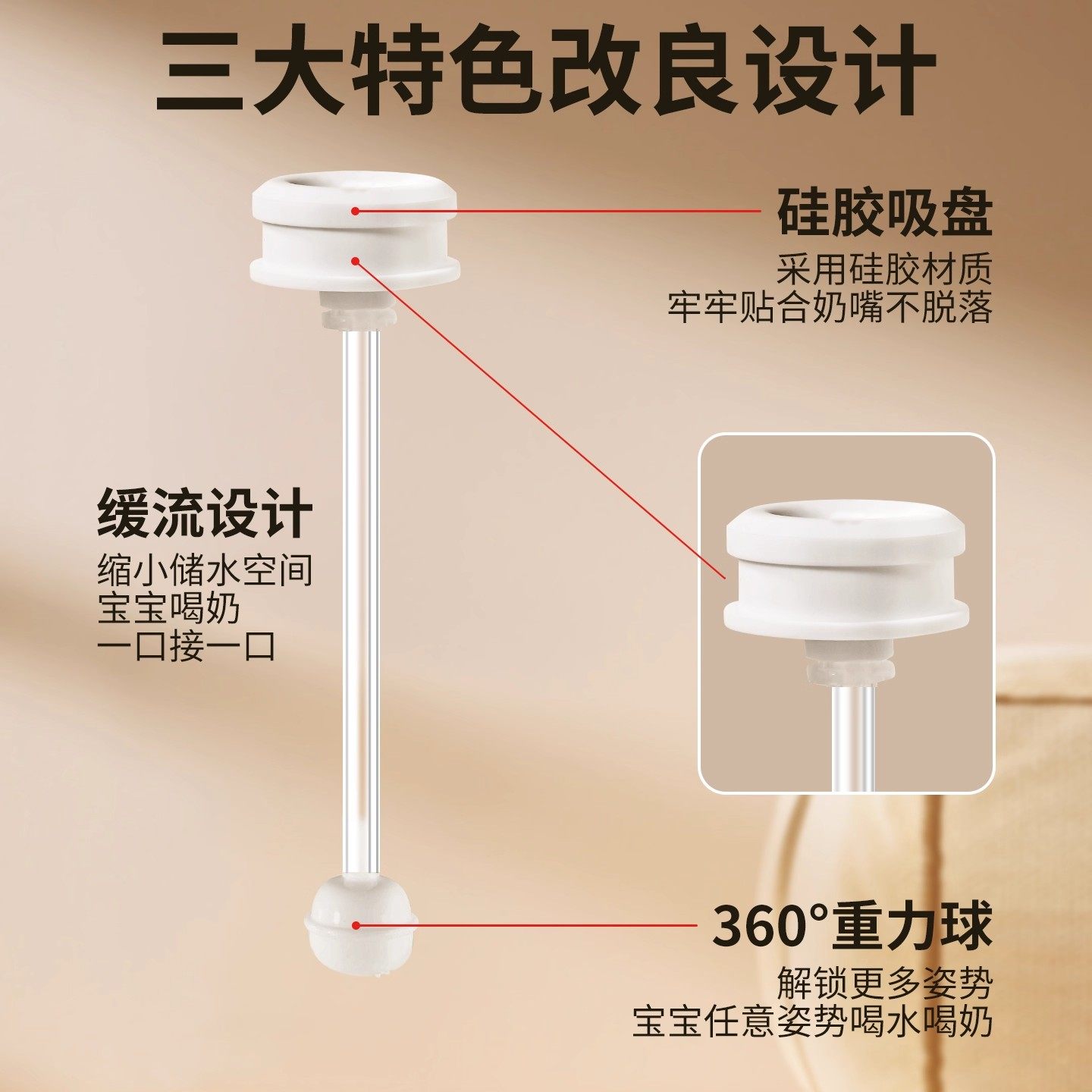 三大特色改良设计

硅胶吸盘
采用硅胶材质
牢牢贴合奶嘴不脱落

缓流设计
缩小储水空间
宝宝喝奶
一口接一口

360°重力球
解锁更多姿势
宝宝任意姿势喝水喝奶