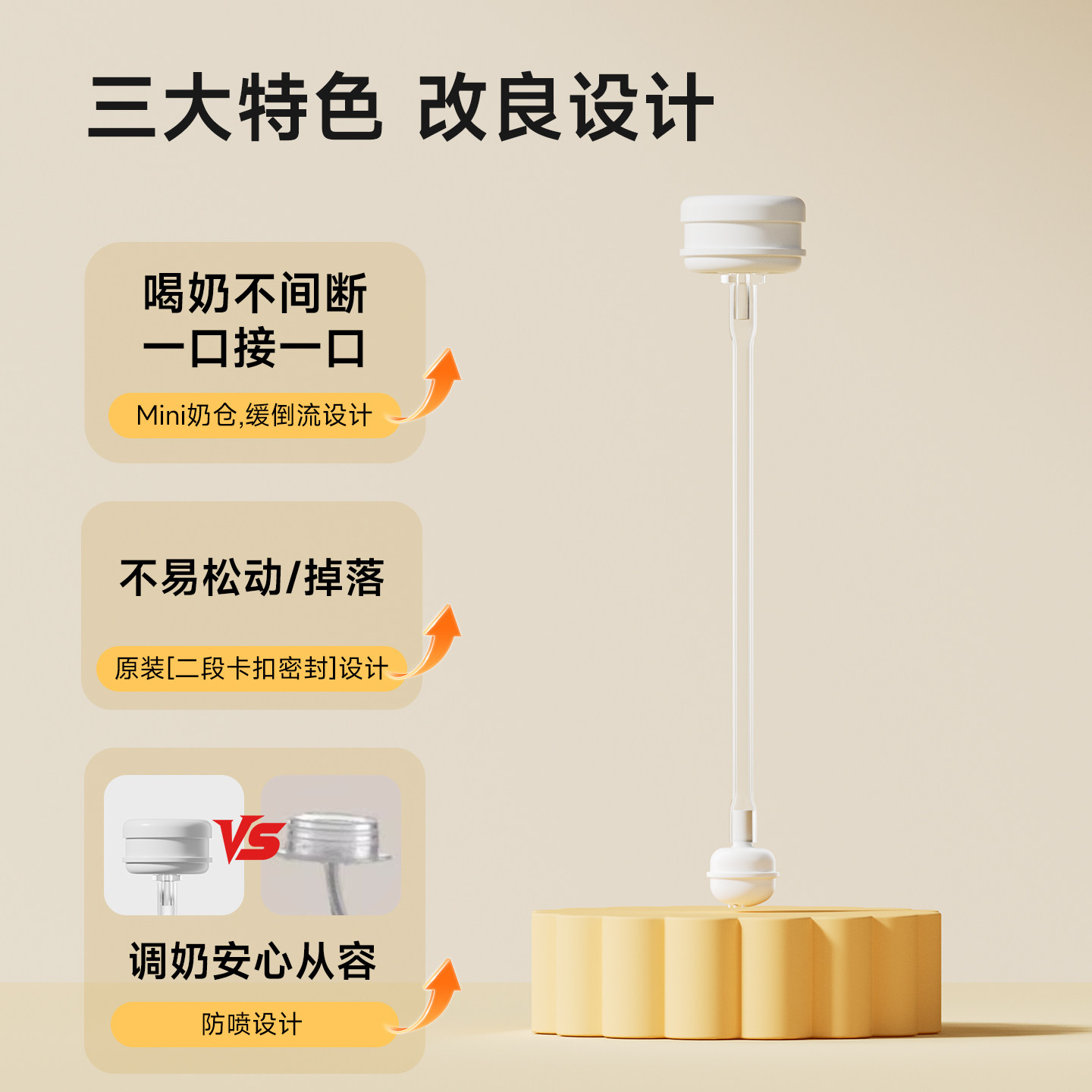 三大特色 改良设计

喝奶不间断
一口接一口

Mini奶仓,缓倒流设计

不易松动/掉落

原装[二段卡扣密封]设计

VS

调奶安心从容

防喷设计