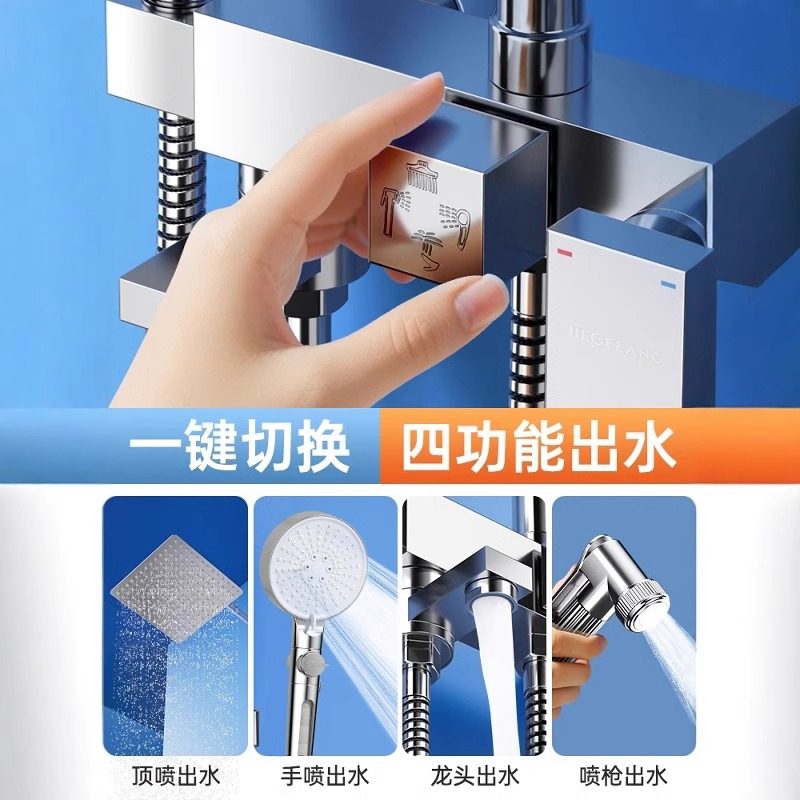 JIEGELANG

一键切换 四功能出水

顶喷出水 手喷出水 龙头出水 喷枪出水