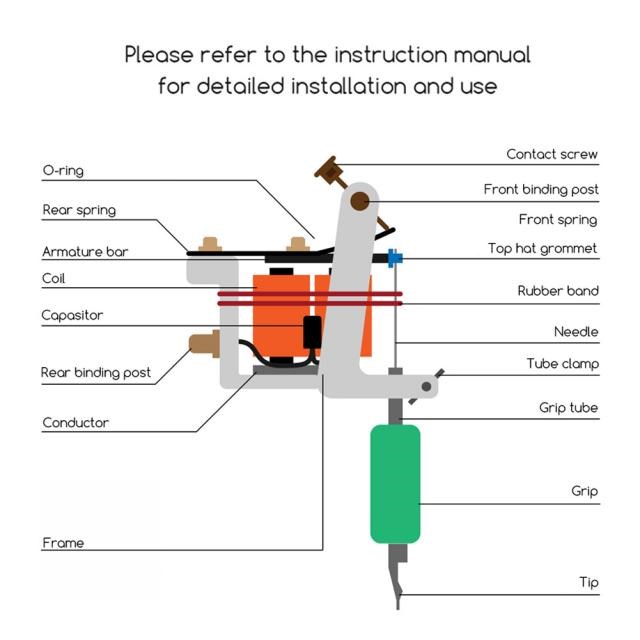 Please refer to the instruction manual for detailed installation and use

O-ring

Rear spring

Armature bar

Coil

Capasitor

Rear binding post

Conductor

Frame

Contact screw

Front binding post

Front spring

Top hat grommet

Rubber band

Needle

Tube clamp

Grip tube

Grip

Tip