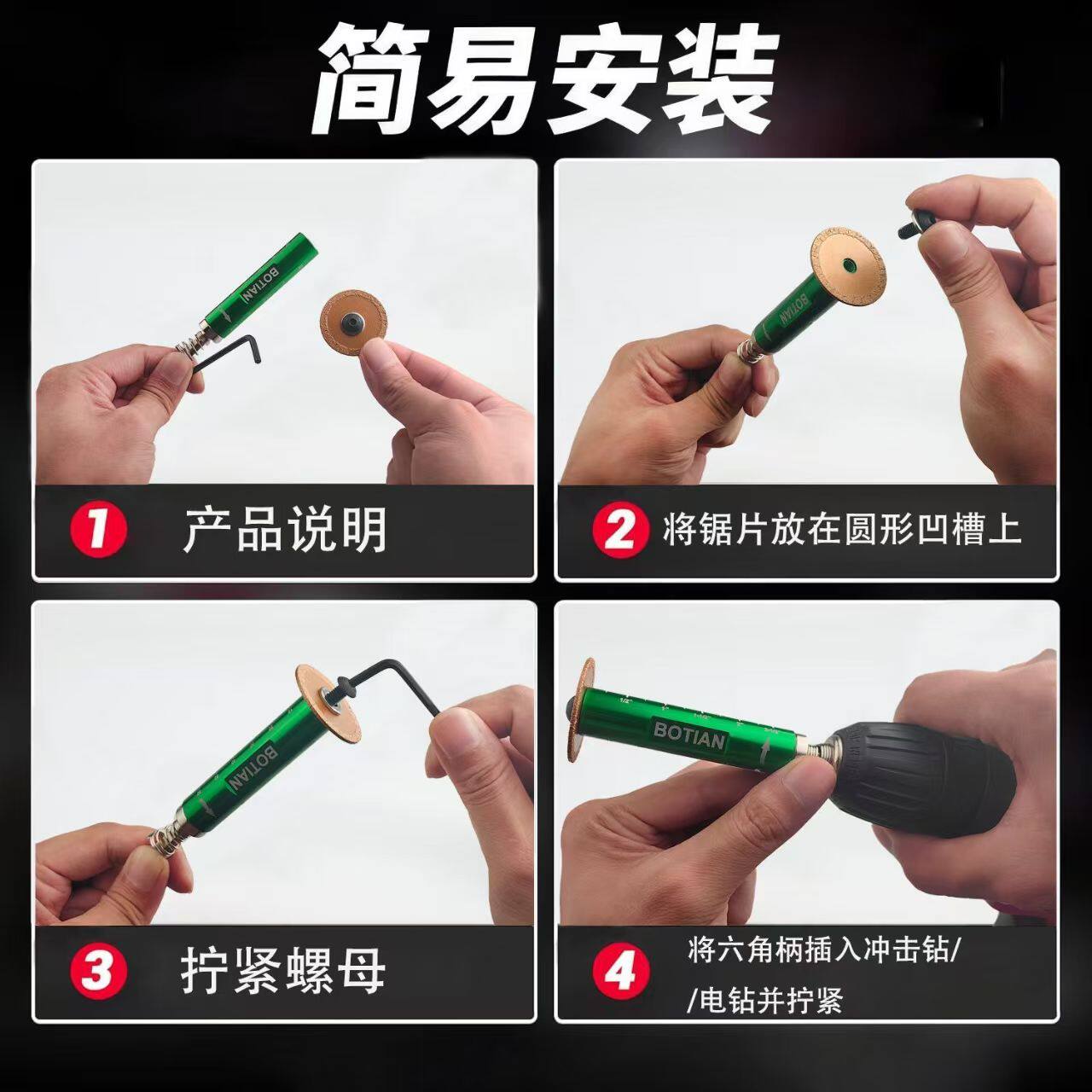 简易安装

BOTIAN

1 产品说明

BOTIAN

2 将锯片放在圆形凹槽上

BOTIAN

3 拧紧螺母

BOTIAN

4 将六角柄插入冲击钻/
/电钻并拧紧