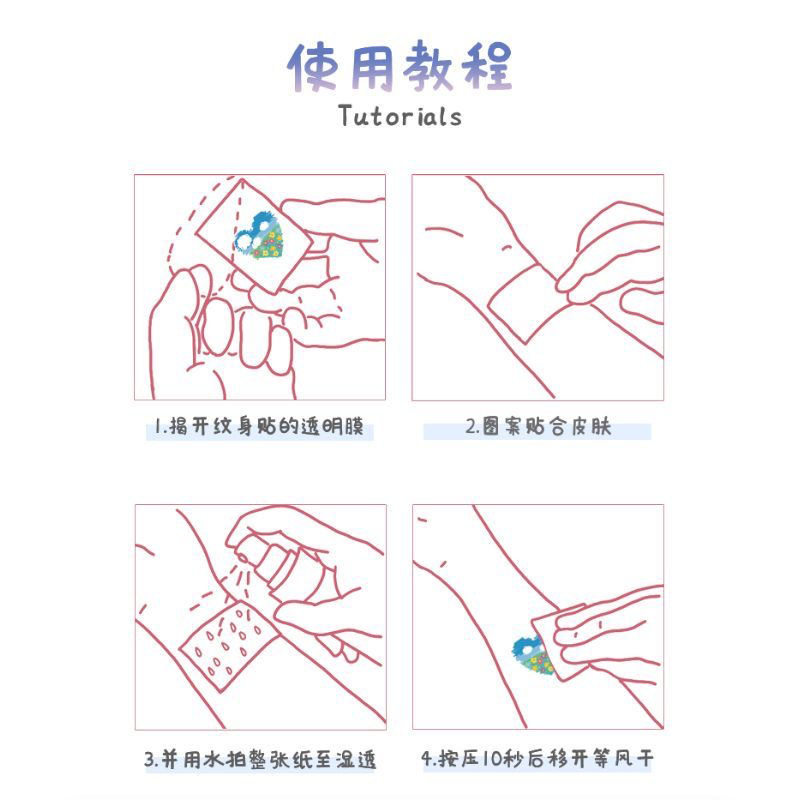 使用教程
Tutorials

1.揭开纹身贴的透明膜

2.图案贴合皮肤

3.并用水拍整张纸至湿透

4.按压10秒后移开等风干