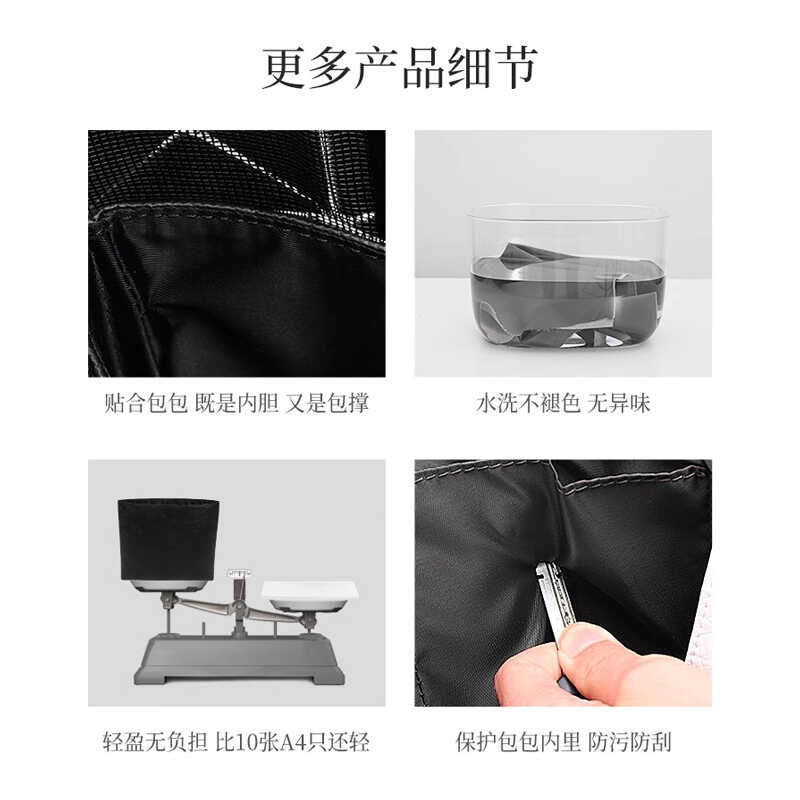 更多产品细节

贴合包包 既是内胆 又是包撑

水洗不褪色 无异味

轻盈无负担 比10张A4只还轻

保护包包内里 防污防刮