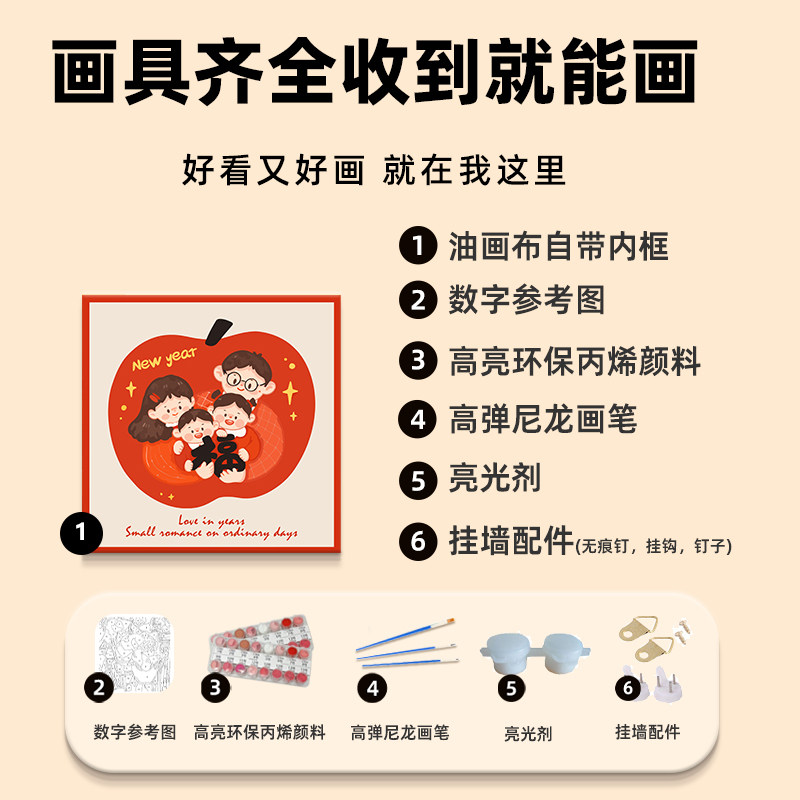 画具齐全收到就能画

好看又好画 就在我这里

1 油画布自带内框
2 数字参考图
3 高亮环保丙烯颜料
4 高弹尼龙画笔
5 亮光剂
6 挂墙配件(无痕钉，挂钩，钉子)

New year
福
Love in years
Small romance on ordinary days
1

2 数字参考图
3 高亮环保丙烯颜料
4 高弹尼龙画笔
5 亮光剂
6 挂墙配件