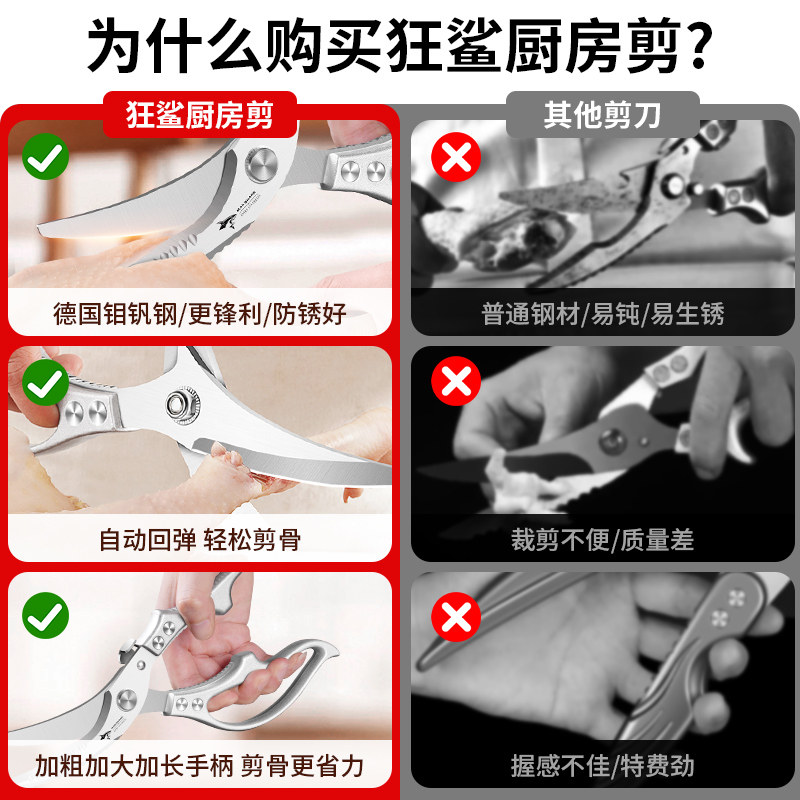 为什么购买狂鲨厨房剪?

狂鲨厨房剪

德国钼钒钢/更锋利/防锈好

自动回弹 轻松剪骨

加粗加大加长手柄 剪骨更省力

其他剪刀

普通钢材/易钝/易生锈

裁剪不便/质量差

握感不佳/特费劲