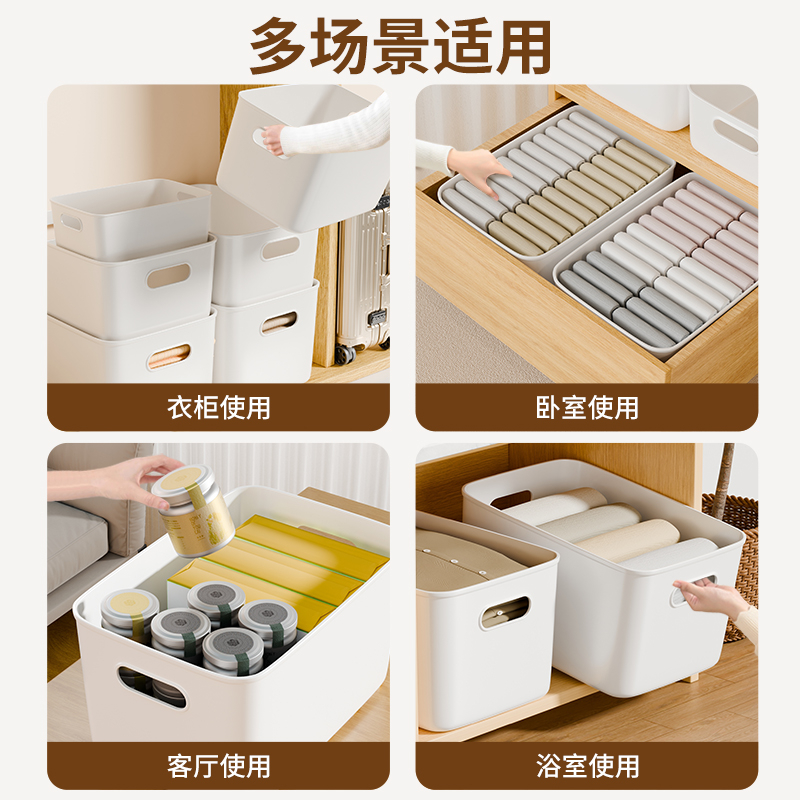 多场景适用

衣柜使用

卧室使用

客厅使用

浴室使用