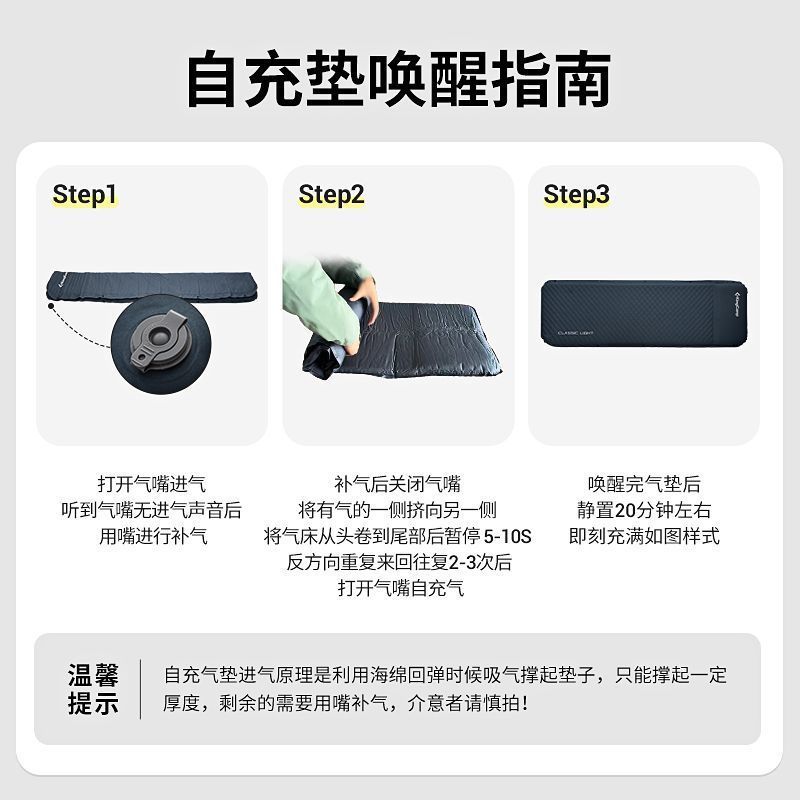 自充垫唤醒指南

Step1

打开气嘴进气
听到气嘴无进气声音后
用嘴进行补气

Step2

补气后关闭气嘴
将有气的一侧挤向另一侧
将气床从头卷到尾部后暂停 5-10S
反方向重复来回往复2-3次后
打开气嘴自充气

Step3

CLASSIC LIGHT

唤醒完气垫后
静置20分钟左右
即刻充满如图样式

温馨提示

自充气垫进气原理是利用海绵回弹时候吸气撑起垫子，只能撑起一定厚度，剩余的需要用嘴补气，介意者请慎拍！