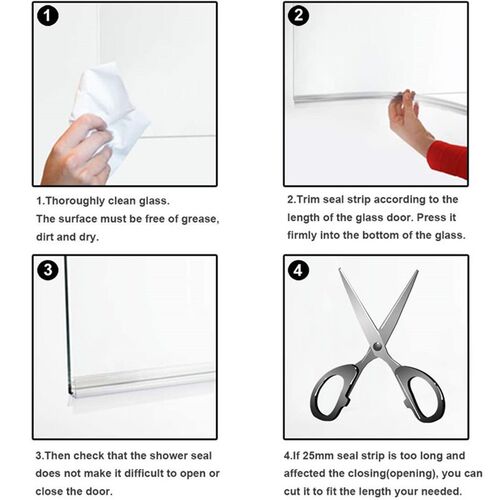 1

1.Thoroughly clean glass.
The surface must be free of grease, dirt and dry.

2

2.Trim seal strip according to the length of the glass door. Press it firmly into the bottom of the glass.

3

3.Then check that the shower seal does not make it difficult to open or close the door.

4

4.If 25mm seal strip is too long and affected the closing(opening), you can cut it to fit the length your needed.