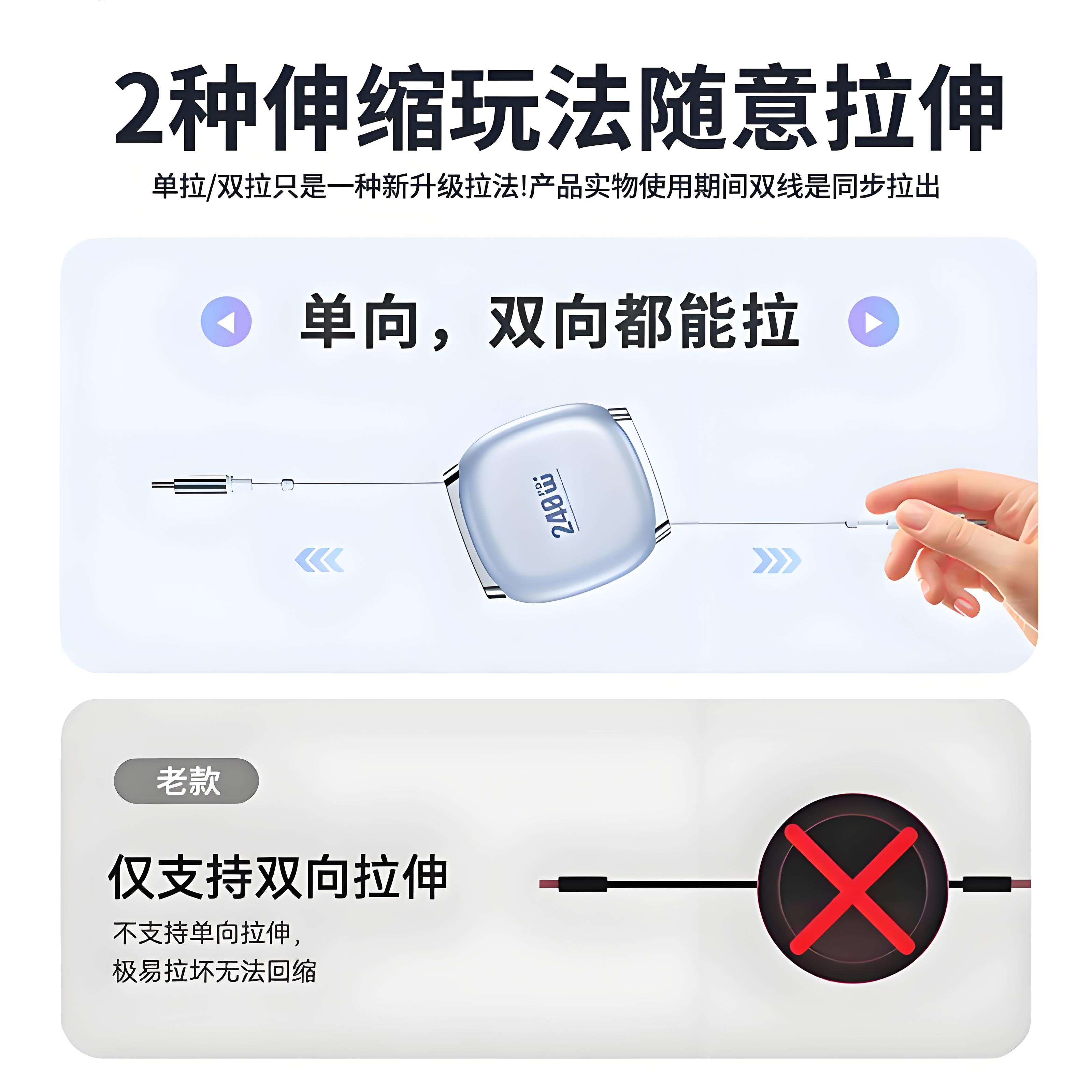 2种伸缩玩法随意拉伸

单拉/双拉只是一种新升级拉法!产品实物使用期间双线是同步拉出

单向，双向都能拉

240W PD

老款

仅支持双向拉伸

不支持单向拉伸，
极易拉坏无法回缩